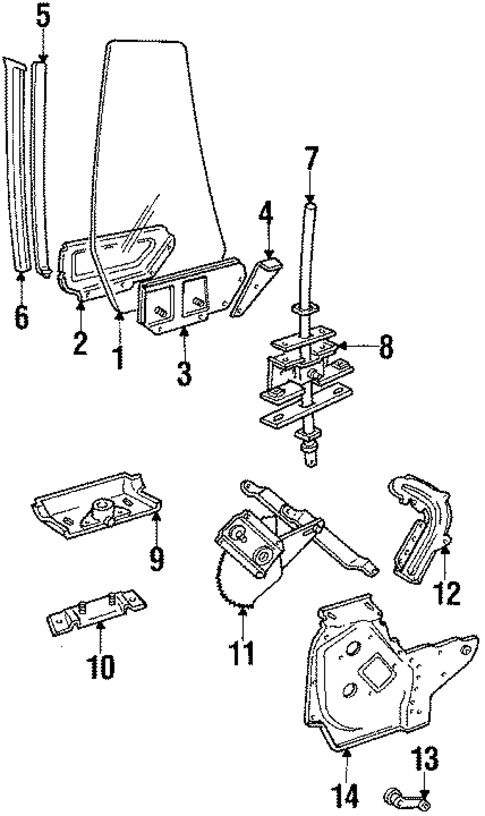 5
7
4
6
2
1
3
8
9
12
11
10
13
14