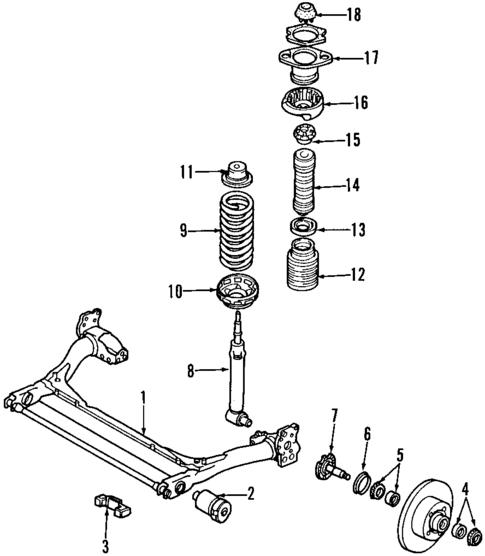 18
17
16
15
11
14
9
13
12
10
8
1
7
6
5
2
4
3