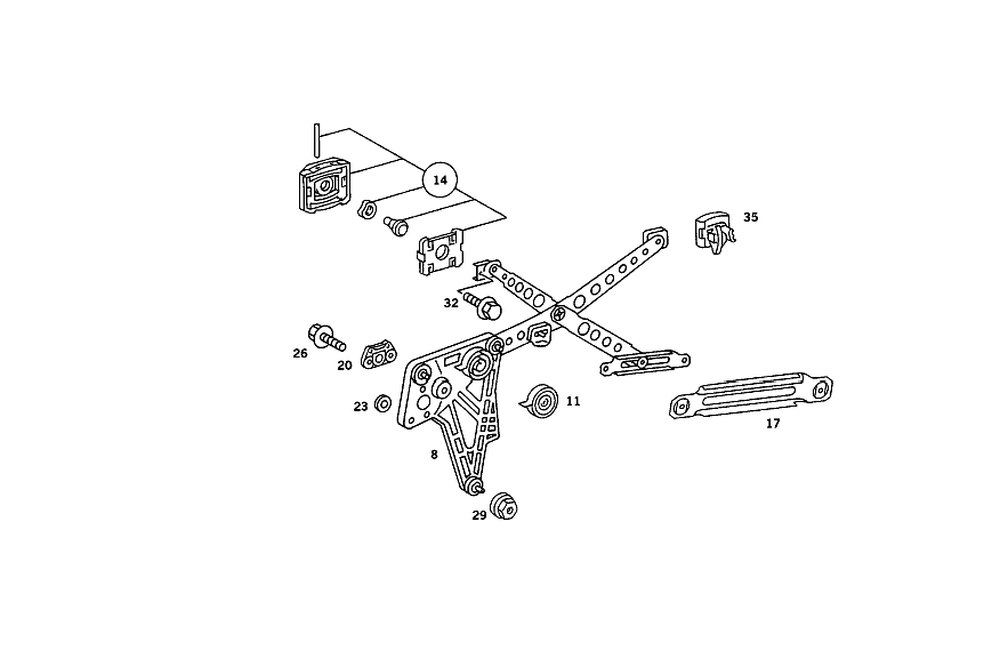 14
35
32
26
20
23
11
17
8
29