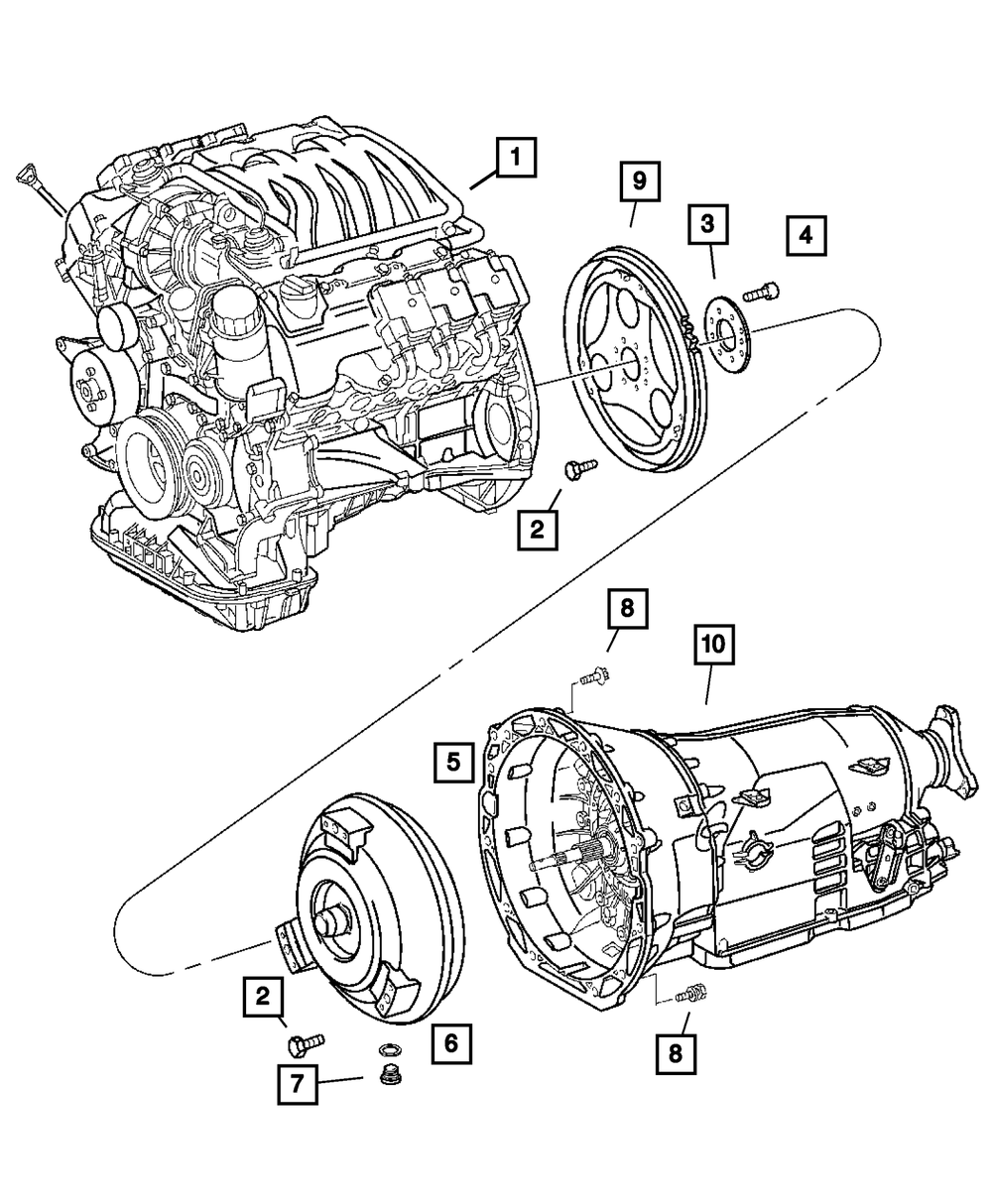 1
9
3
4
2
8
10
5
2
6
7
8