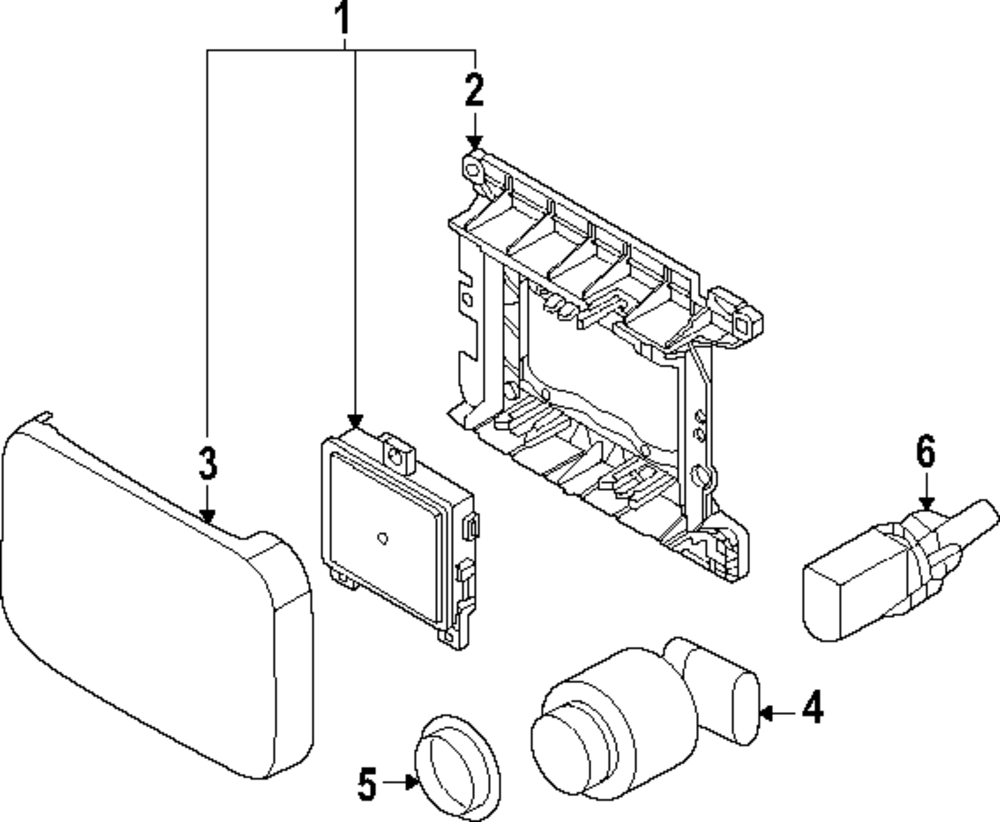 1
2
3
6
4
5