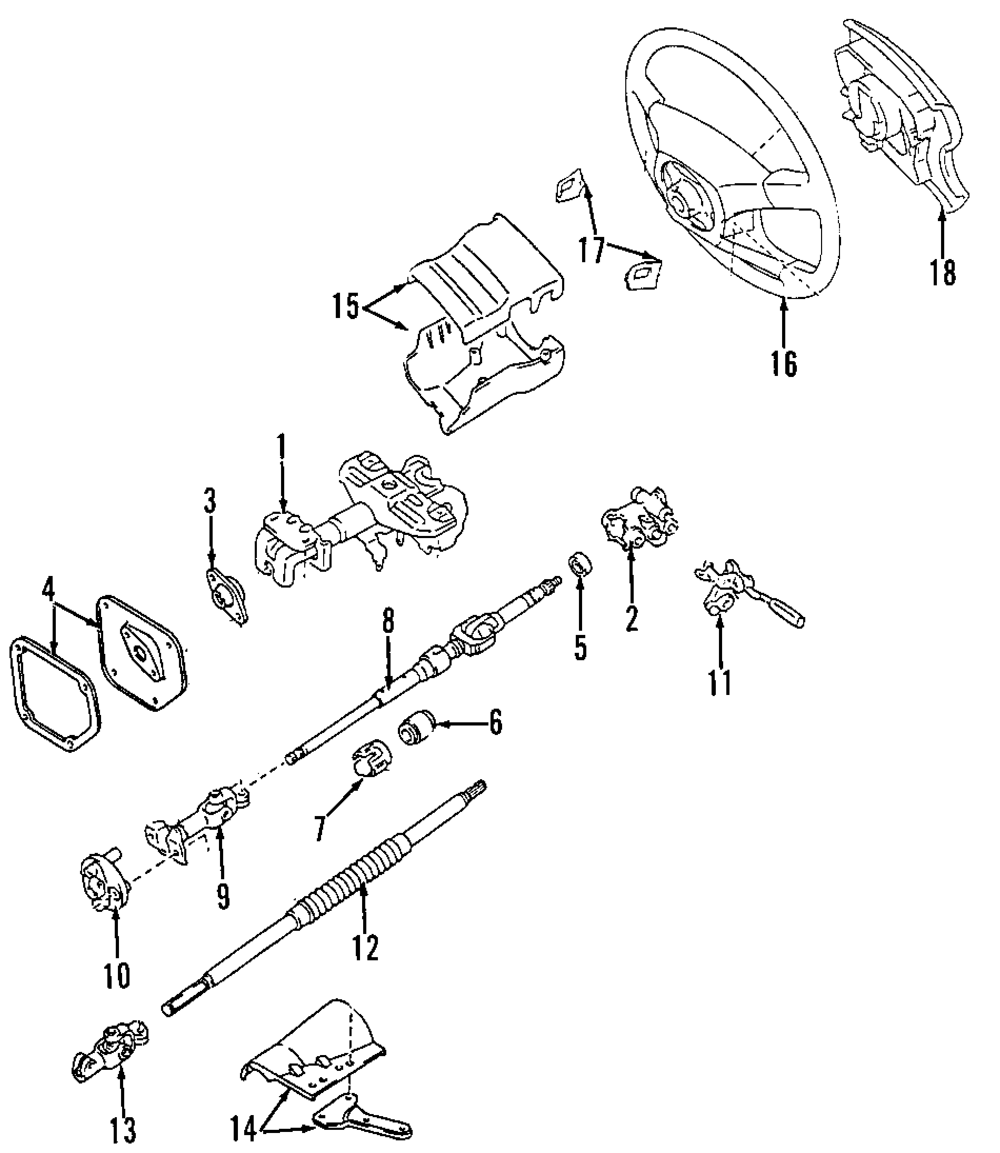 17
18
15
16
1
3
2
4
8
5
11
6
7
9
10
12
13
14