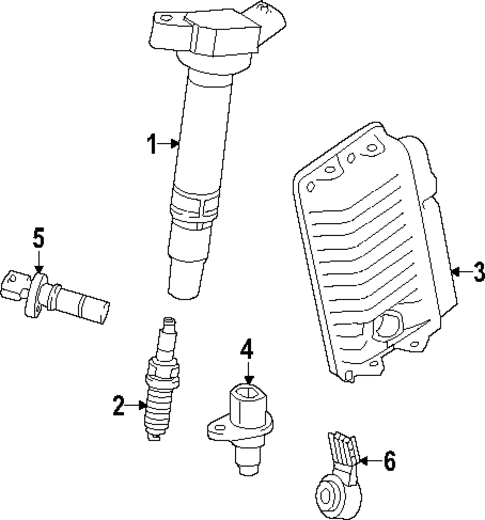 1
5
3
4
2
6