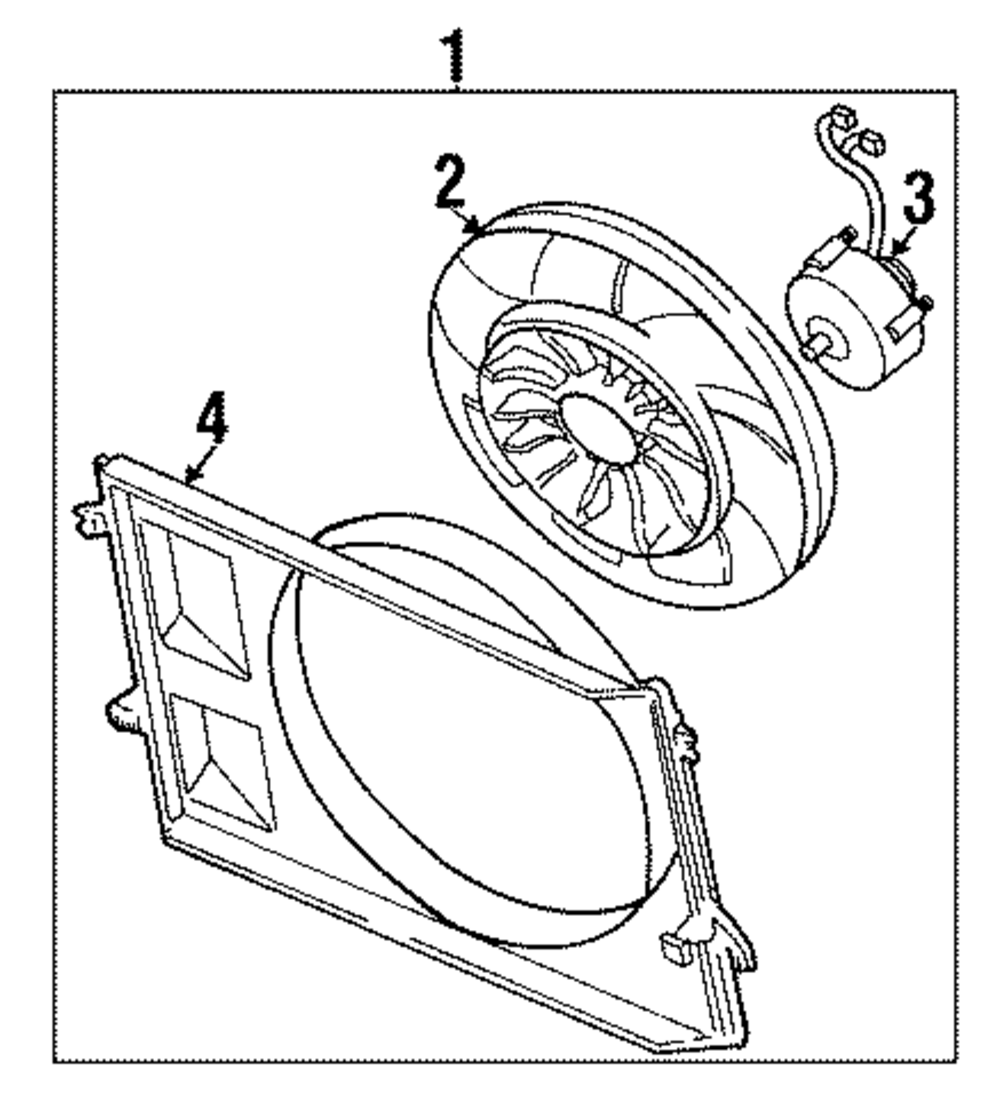 1
2
3
4