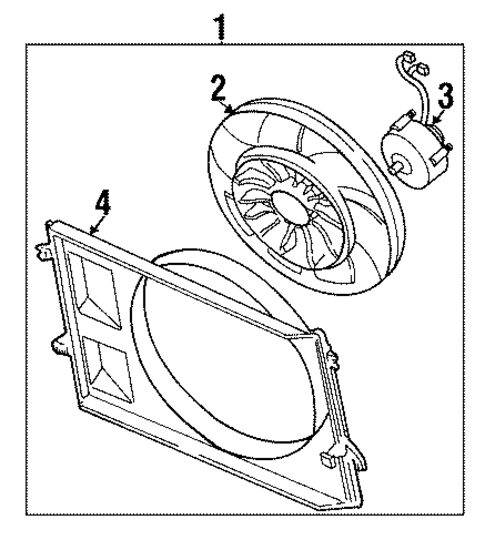 1
2
3
4