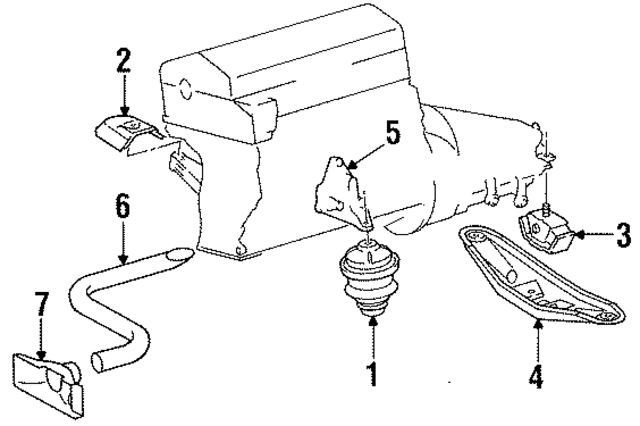 2
5
6
3
7
1
4