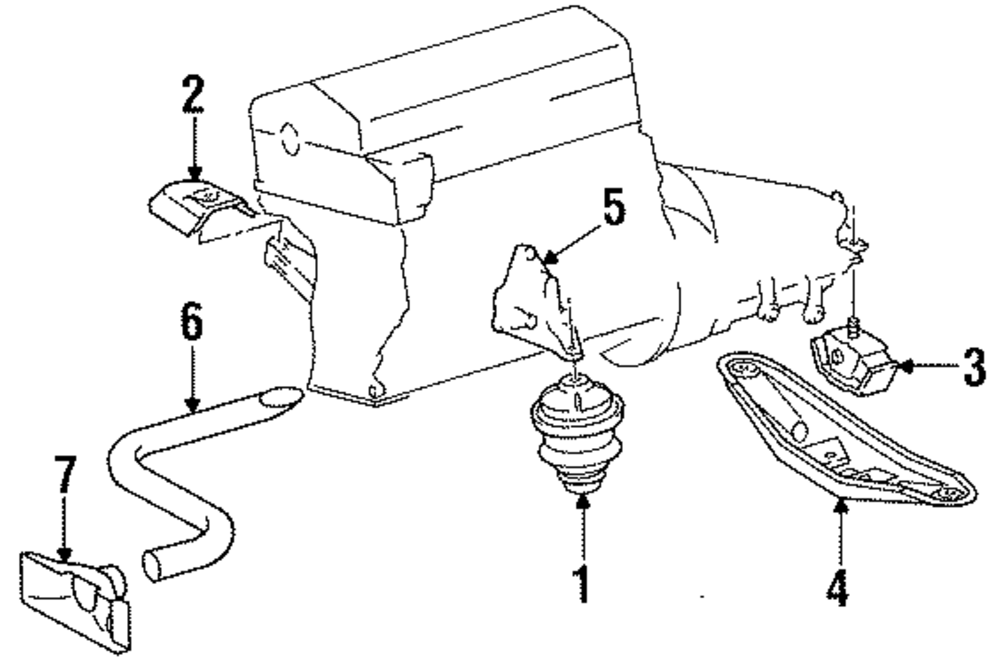 2
5
6
3
7
1
4