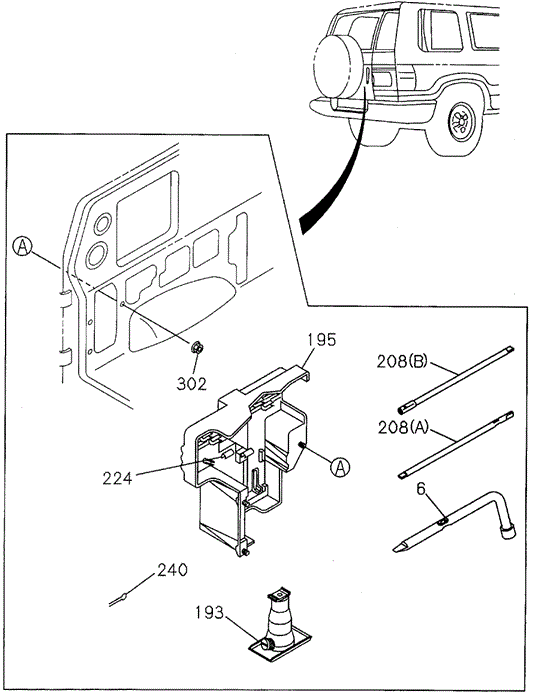 Ⓐ
302
195
208(B)
208(A)
224
Ⓐ
6
240
193