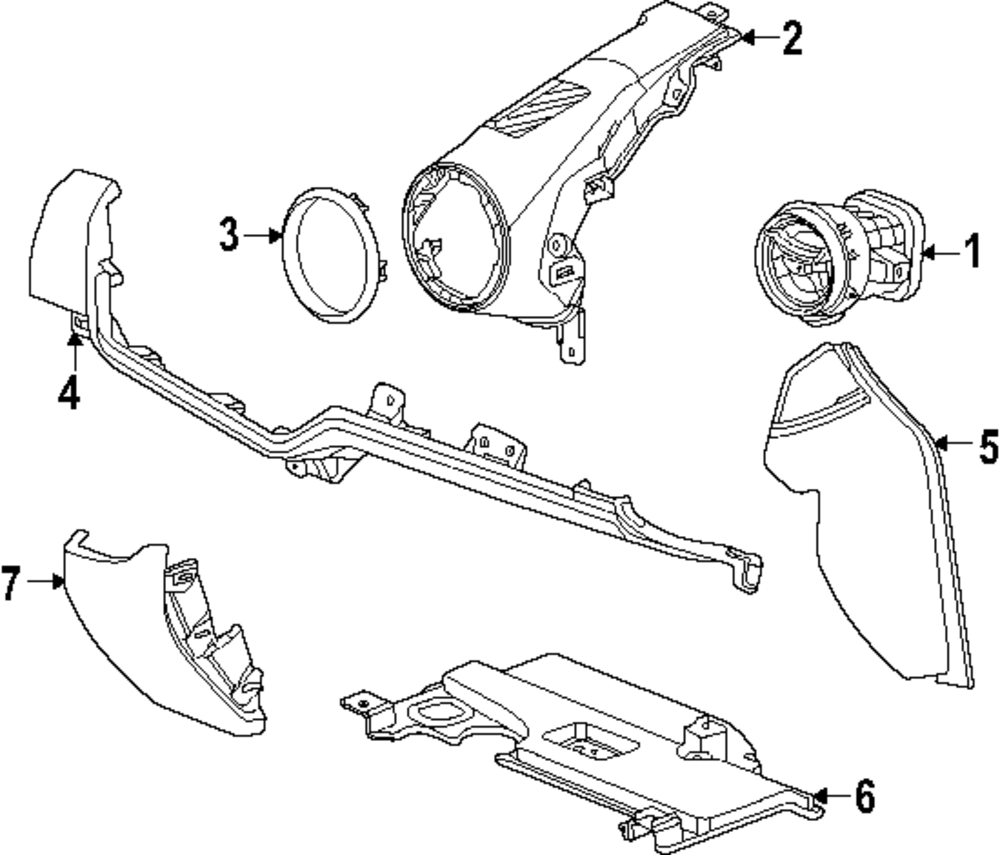 2
3
1
4
5
7
6