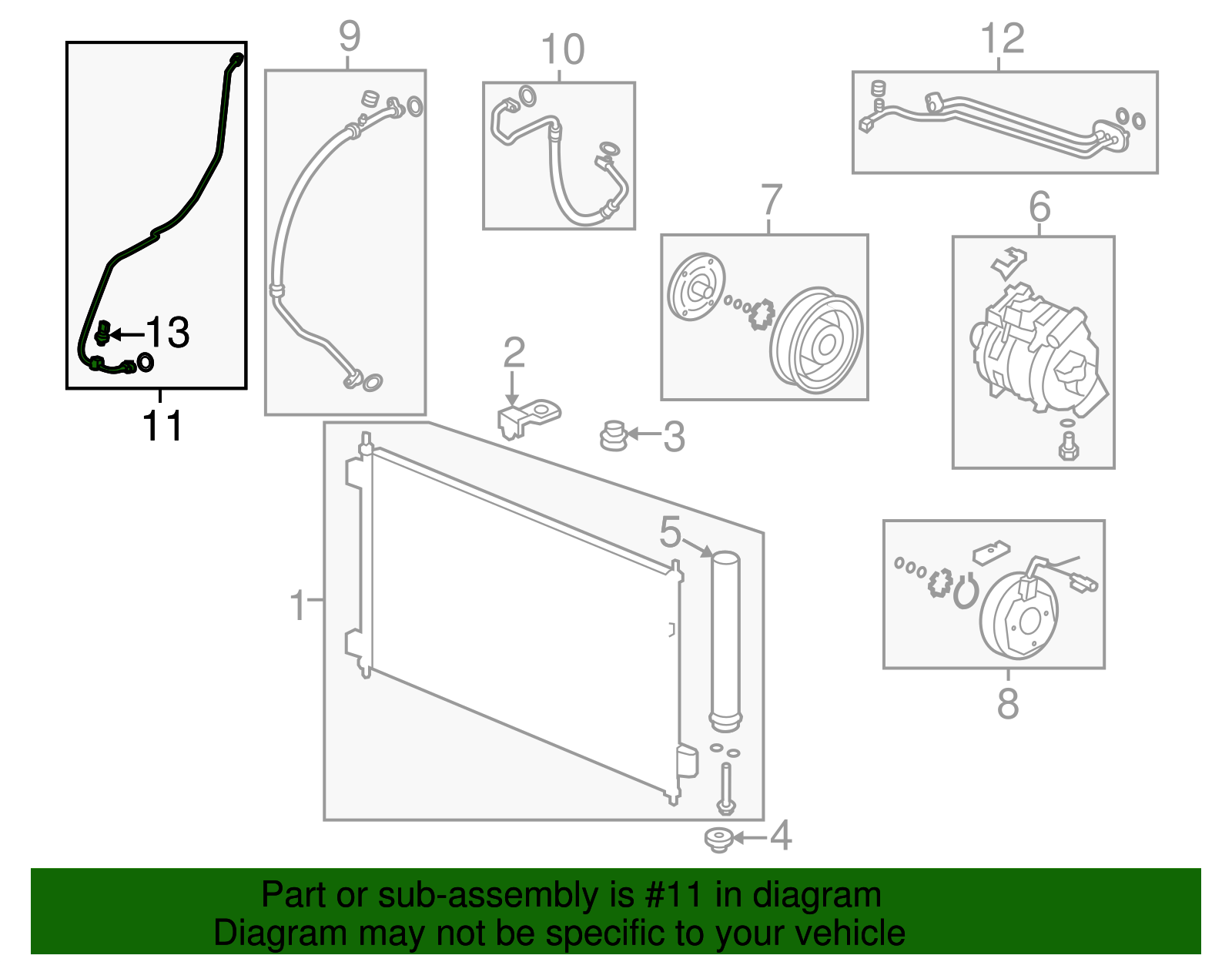 9
10
12
13
11
7
6
2
3
5
1
8
4

Part or sub-assembly is #11 in diagram
Diagram may not be specific to your vehicle