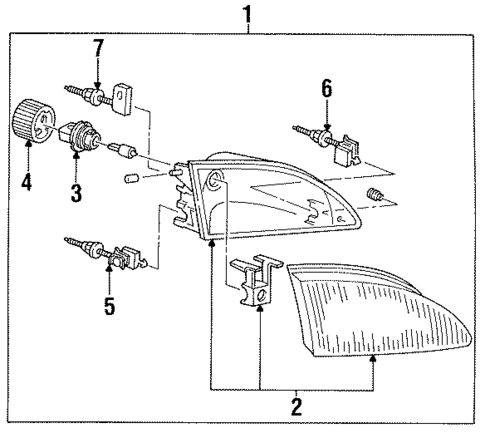 1
7
6
4
3
5
2