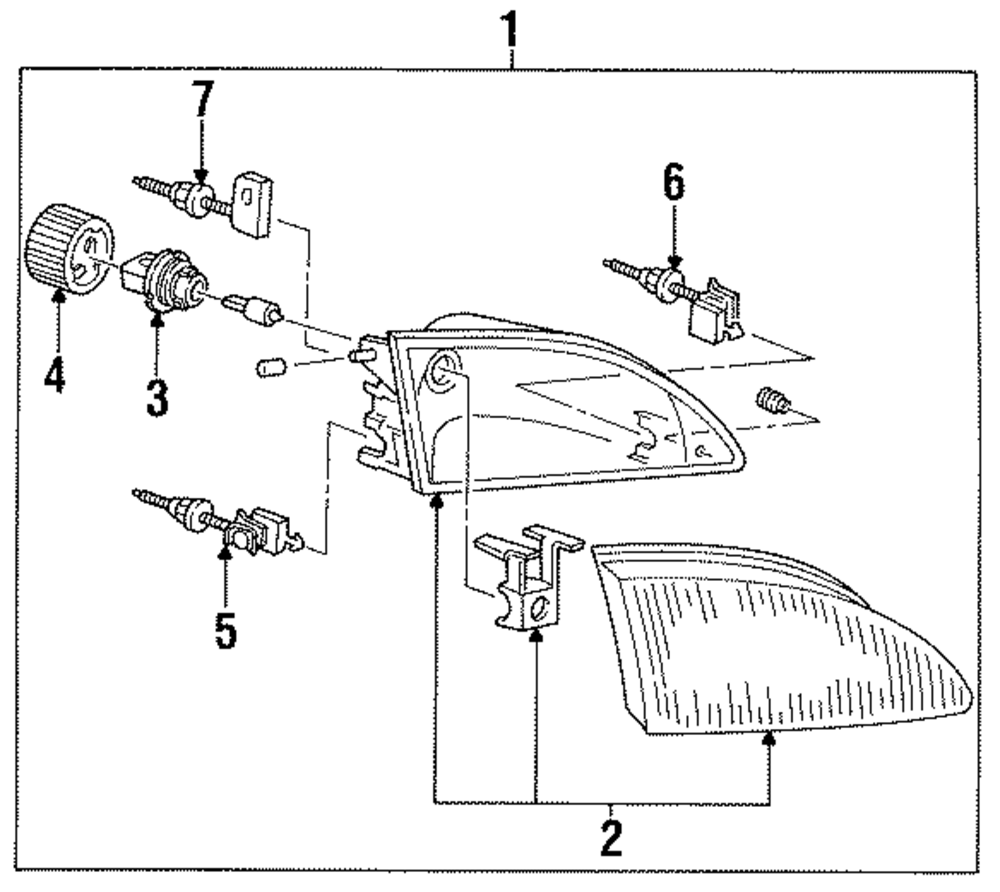 1
7
6
4
3
5
2