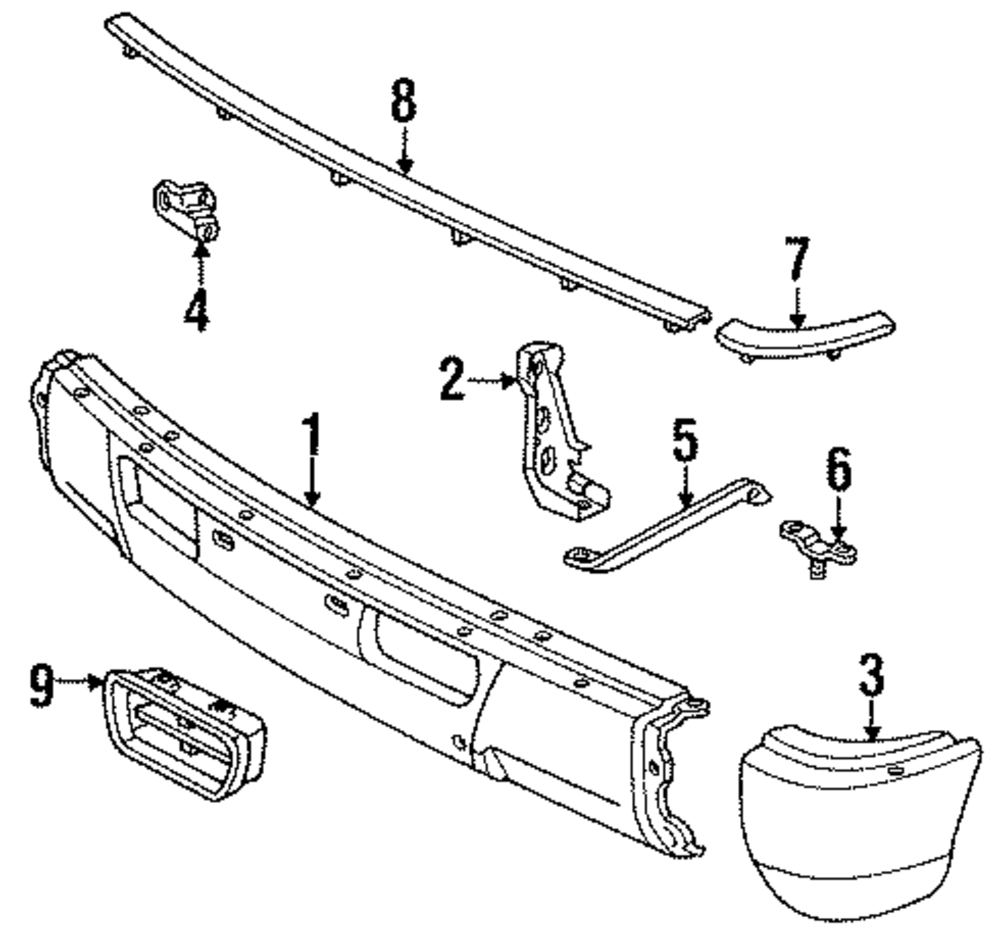 8
4
7
2
1
5
6
9
3