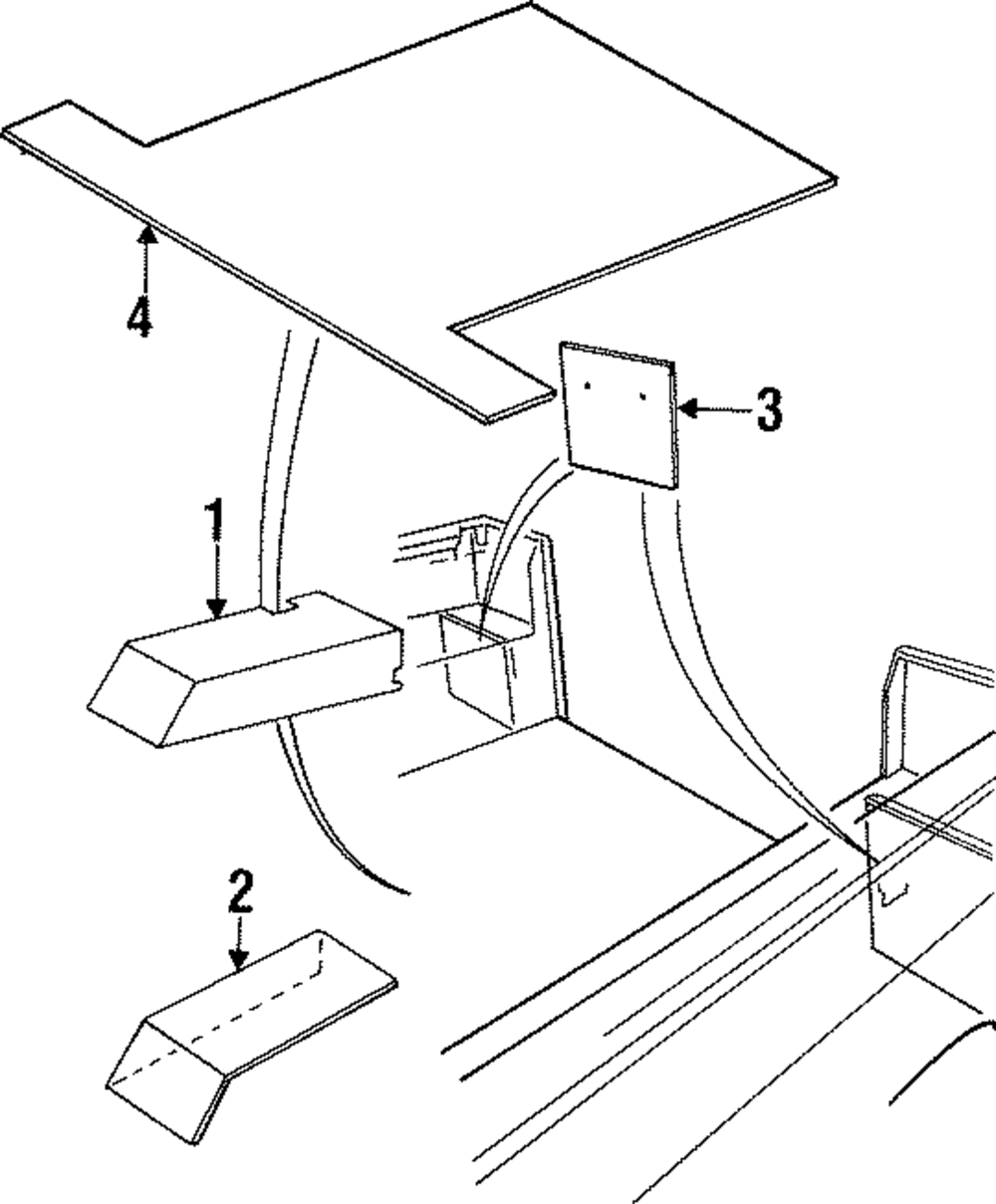 4
3
1
2