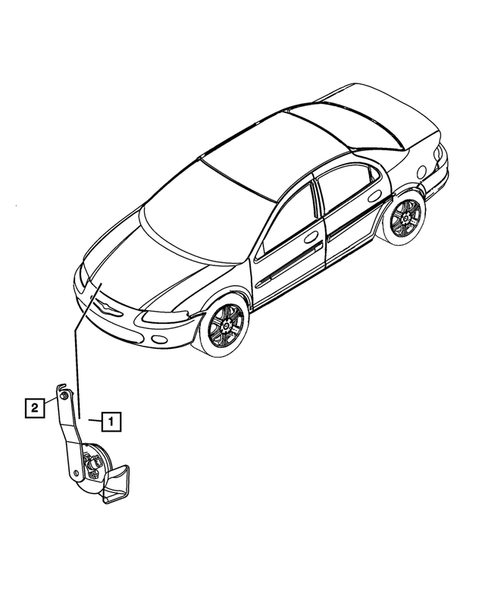 2

1