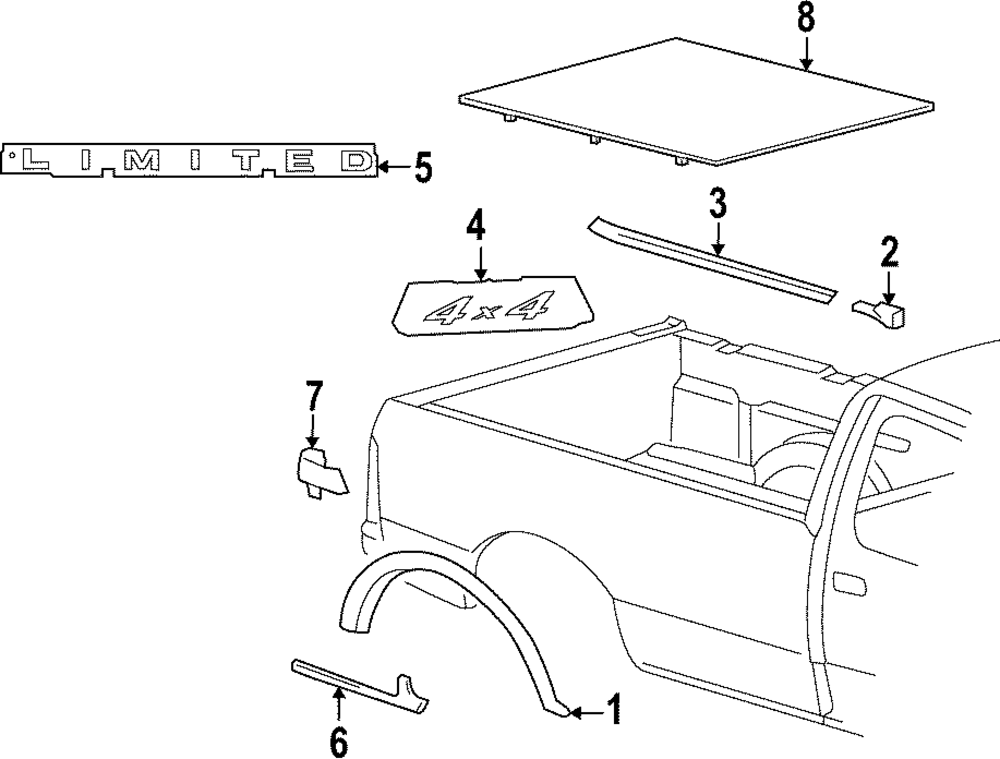 8
LIMITED
5
3
4
2
4x4
7
1
6