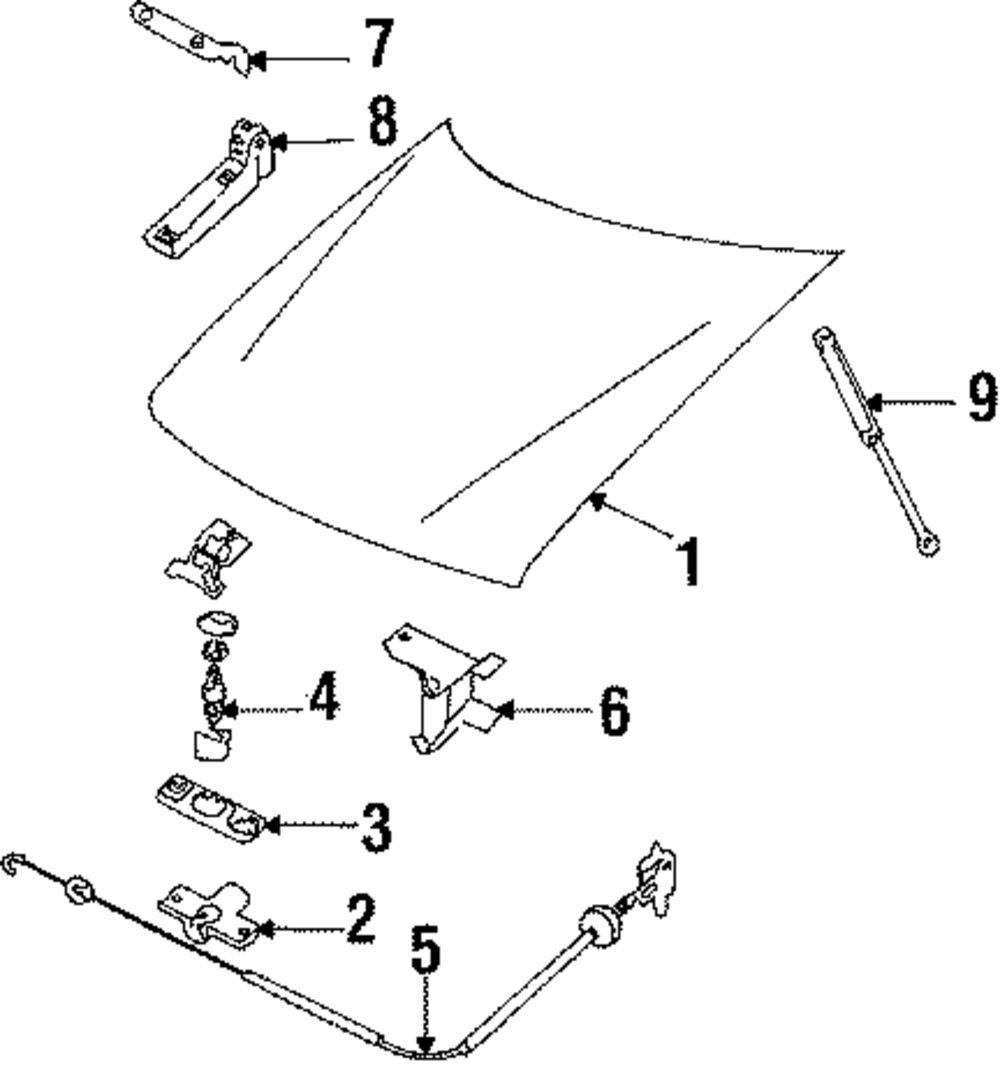 7
8
9
1
4
6
3
2
5