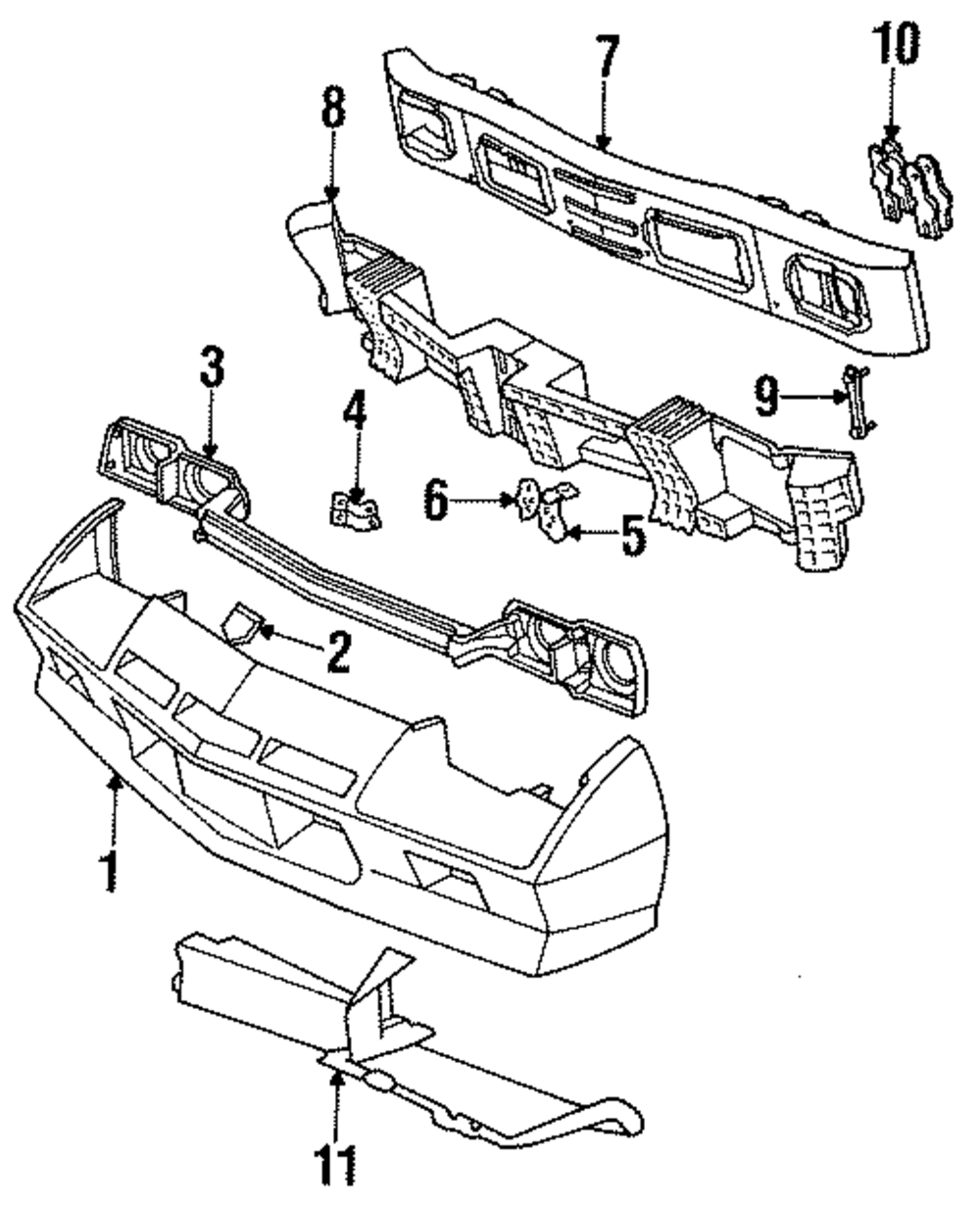 7
10
8
3
9
4
6
5
2
1
11