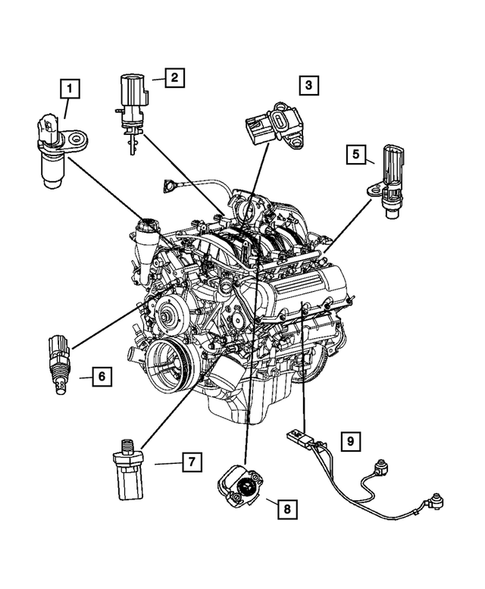 1
2
3
5
6
7
8
9