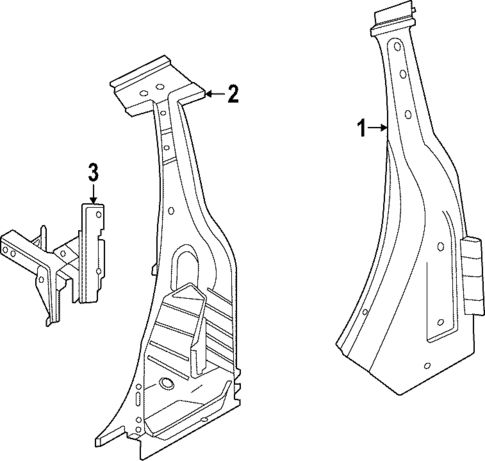 2
1
3