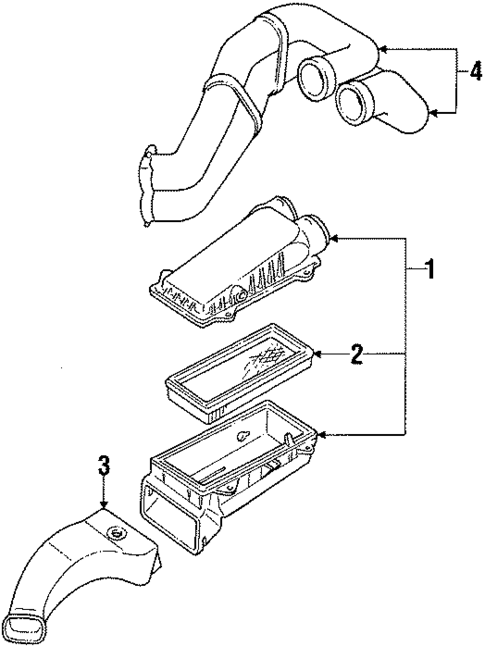 4
1
2
3