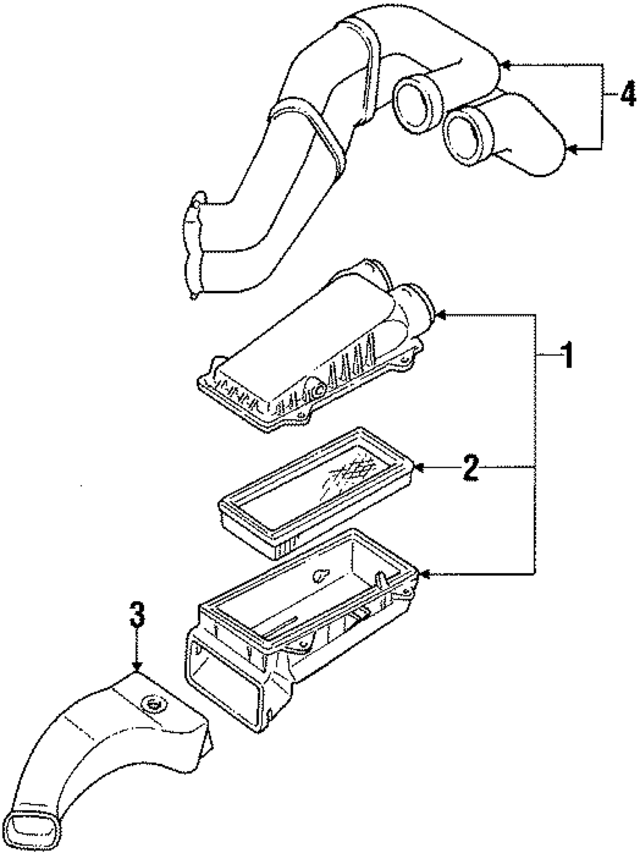 4
1
2
3