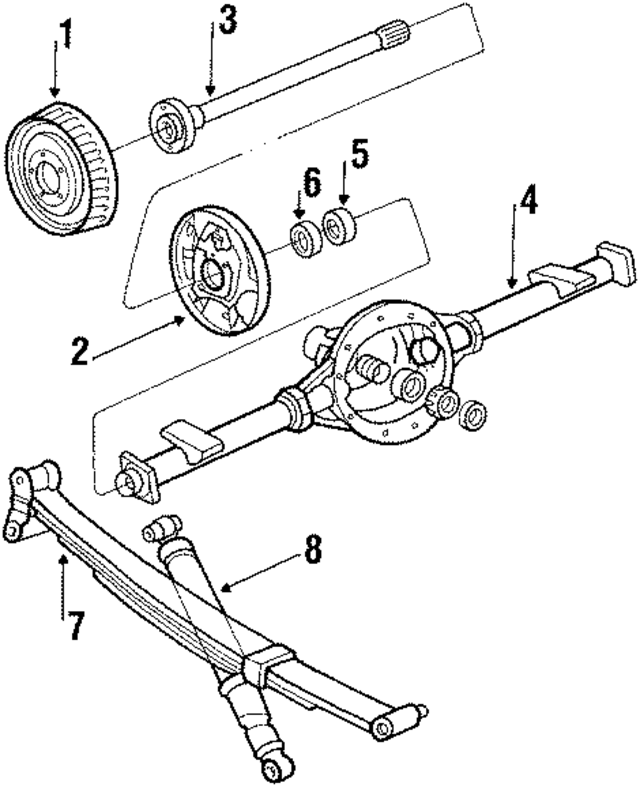 1
3
6
5
4
2
8
7