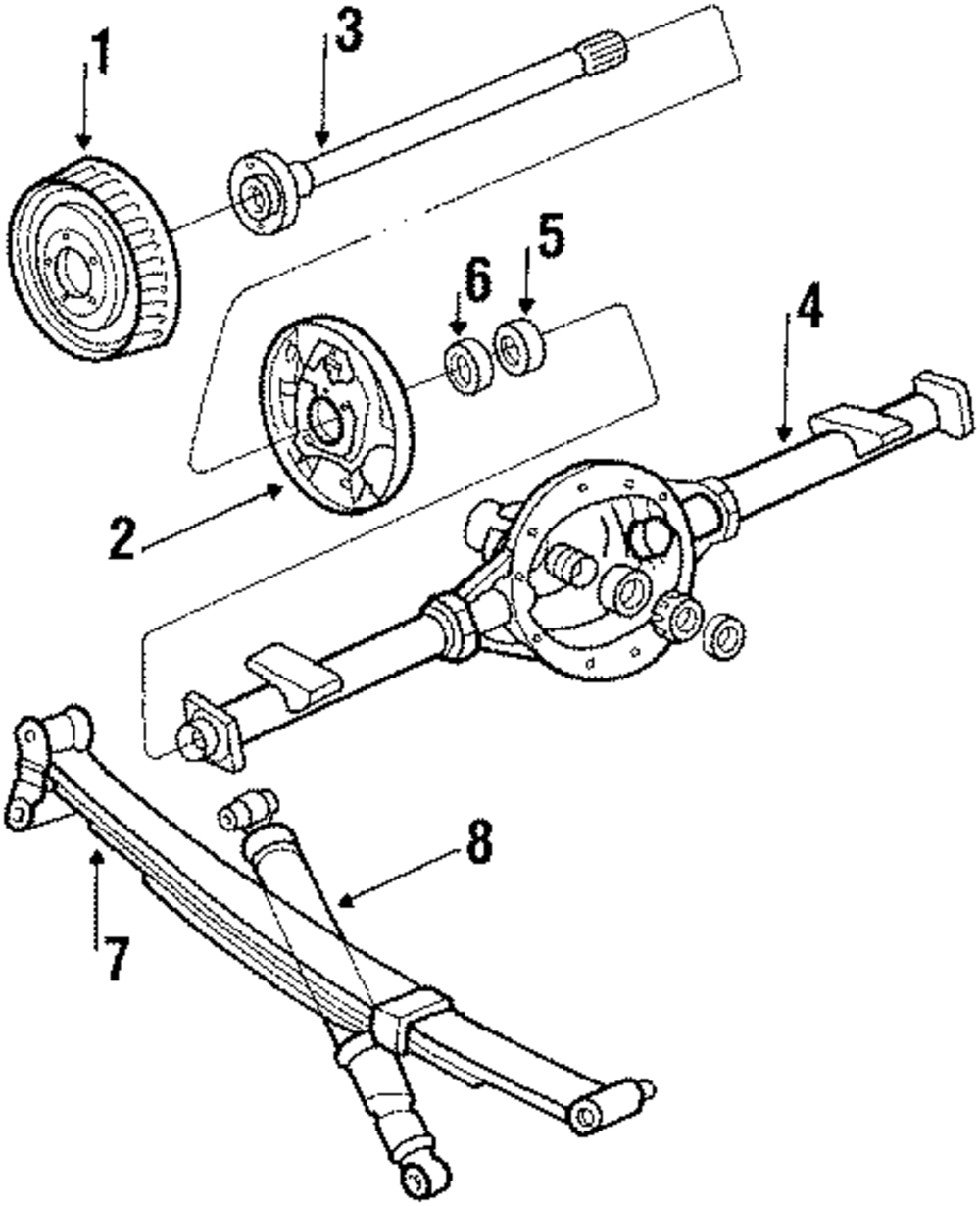 1
3
6
5
4
2
8
7