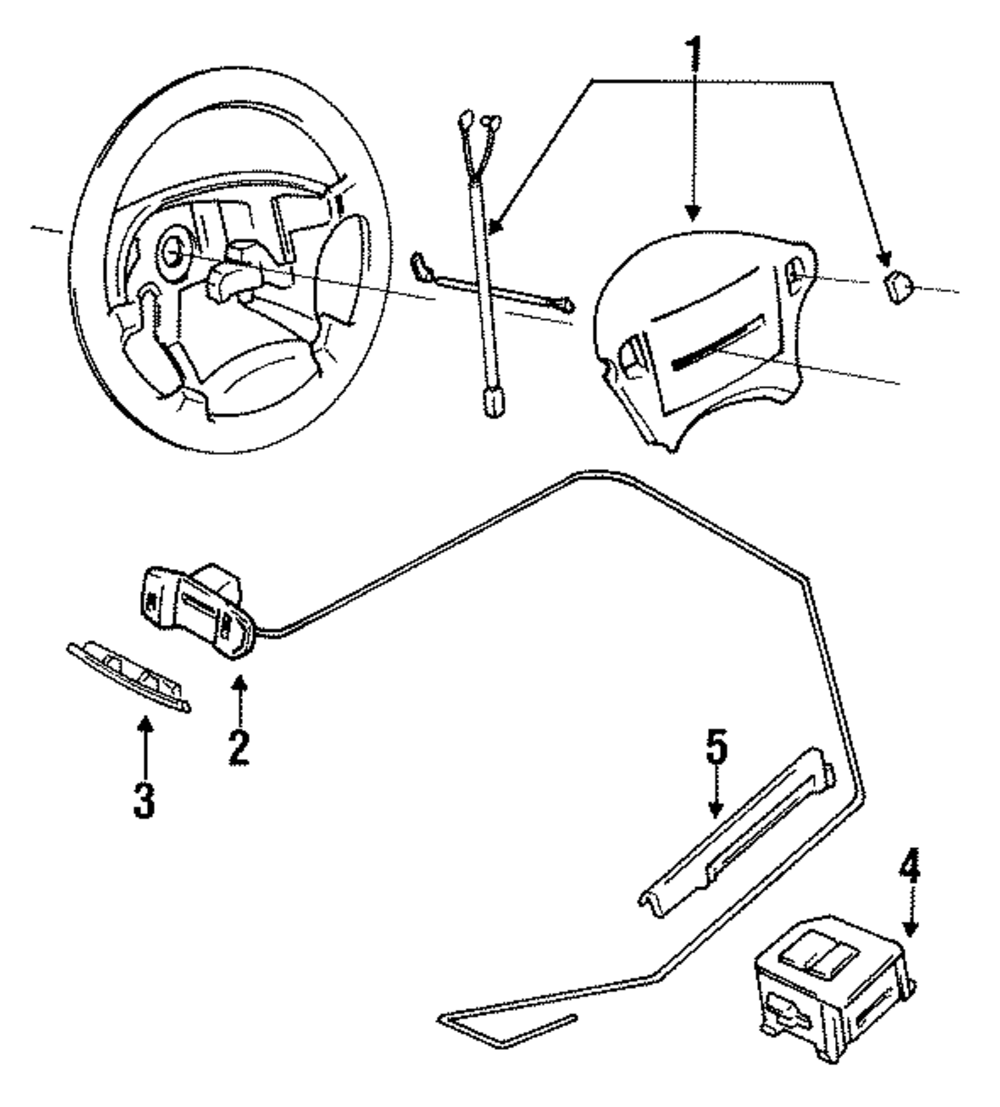 1
2
3
5
4