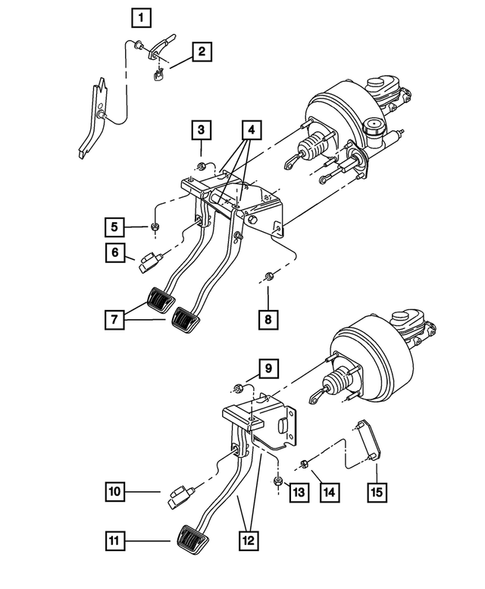 1
2
3
4
5
6
7
8
9
10
11
12
13
14
15