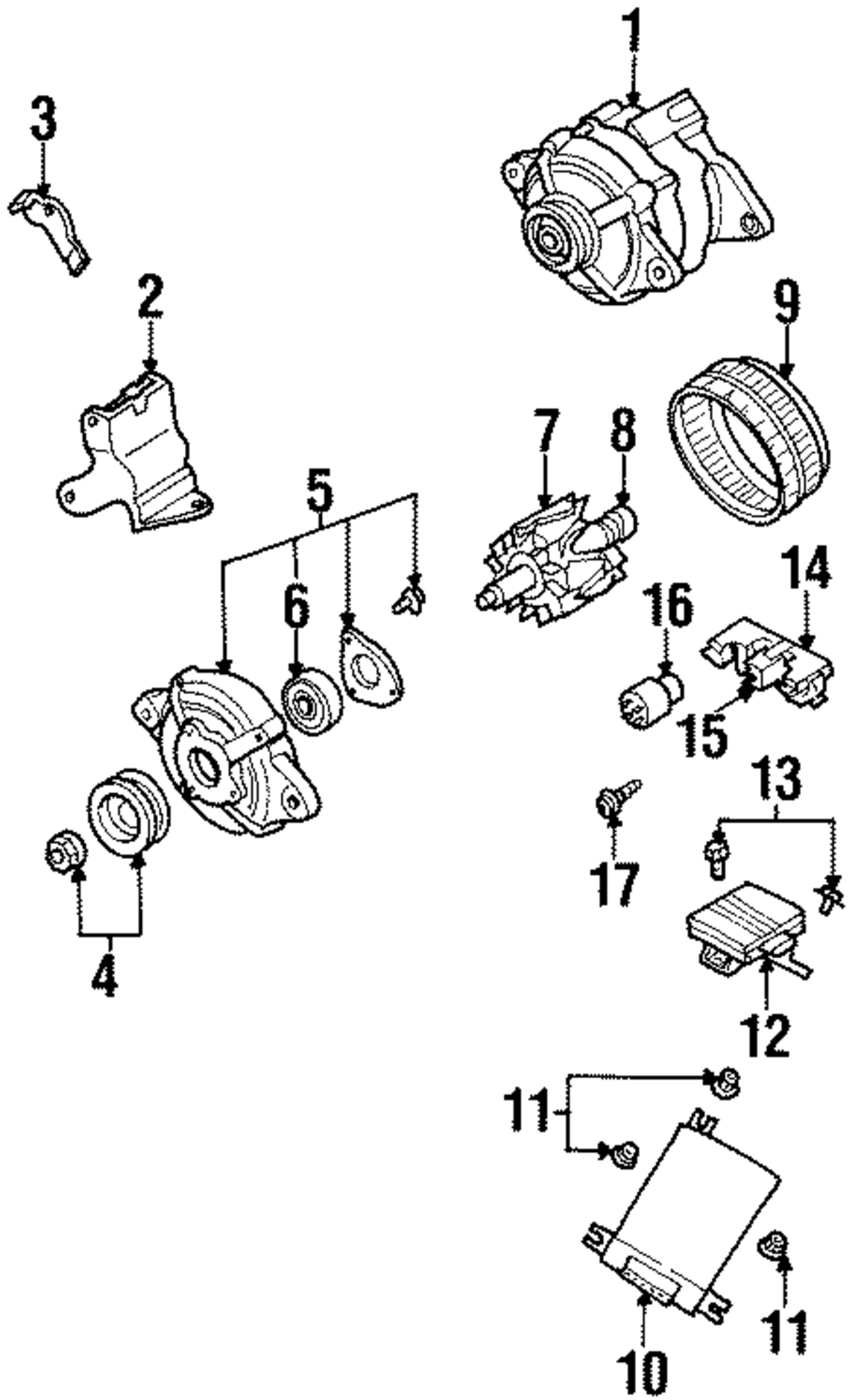 1
3
2
9
7
8
5
6
14
16
15
13
17
4
12
11
11
10