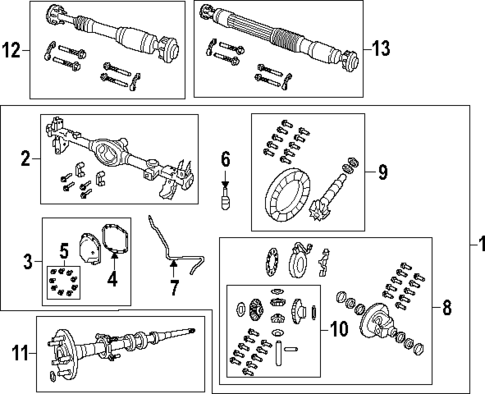 12
13
2
6
9
1
3
5
4
7
8
10
11