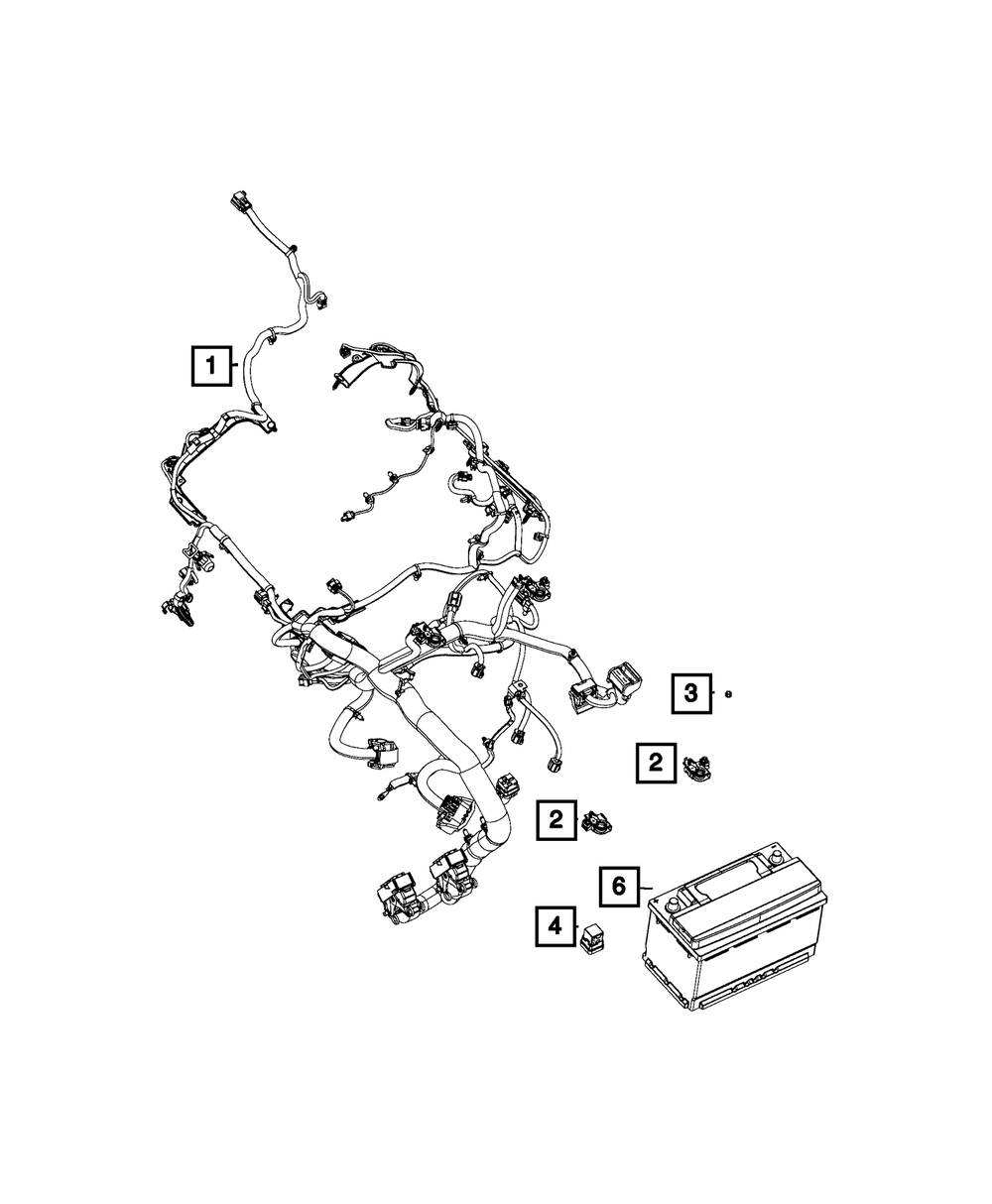 1

3

2

2

6

4