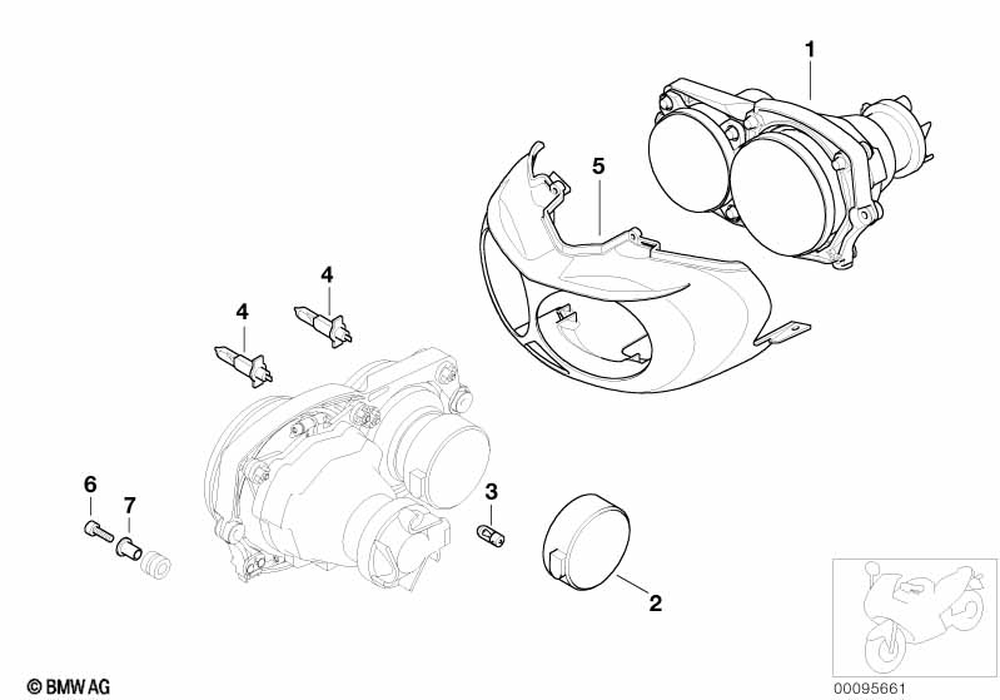 1
5
4
4
6
7
3
2
© BMW AG
00095661