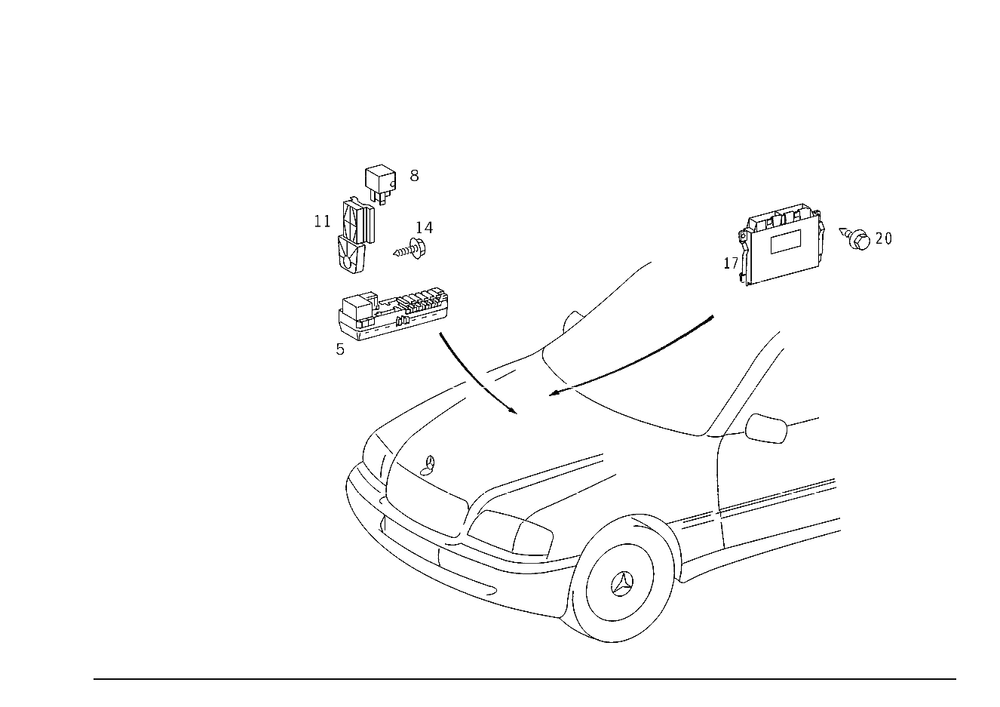 8
11
14
5
17
20