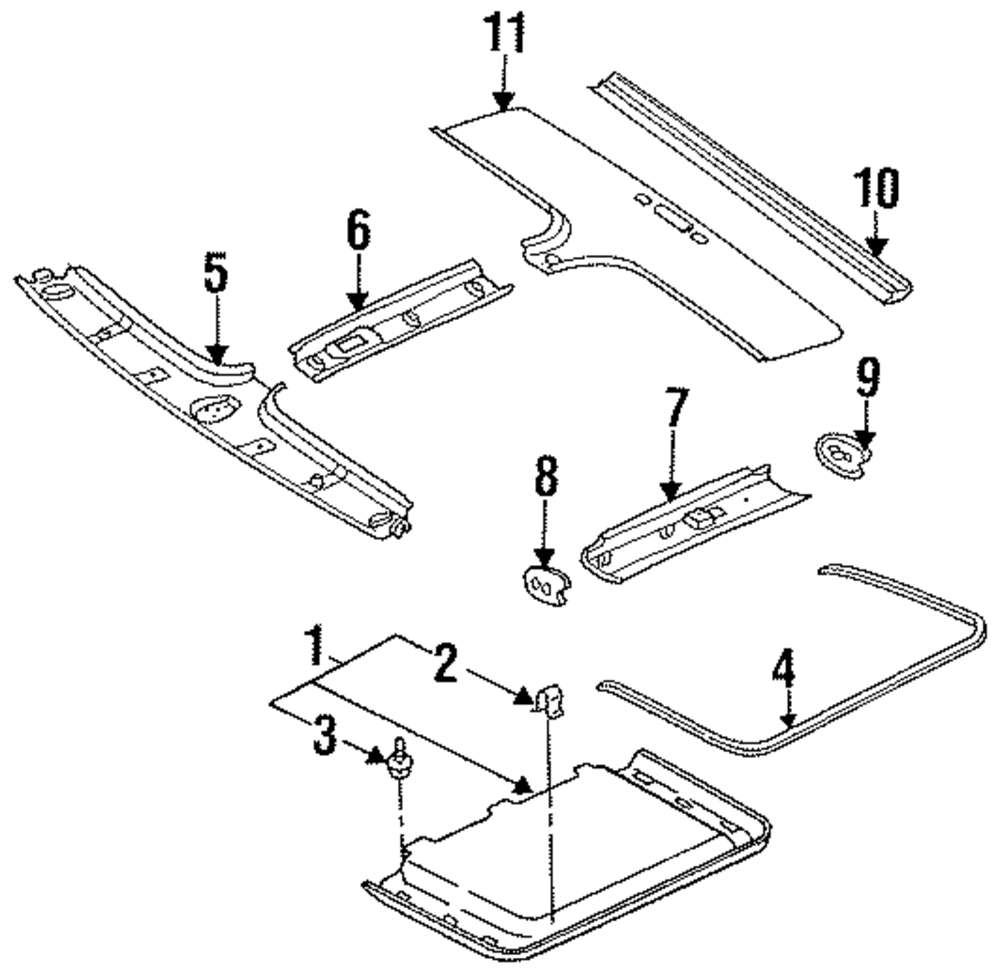 11
10
6
5
9
7
8
1
2
4
3