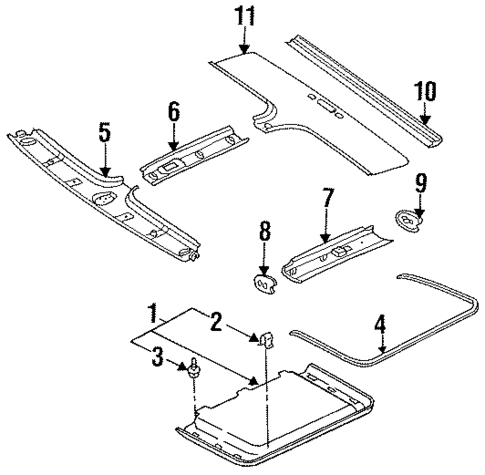 11
10
6
5
9
7
8
1
2
4
3