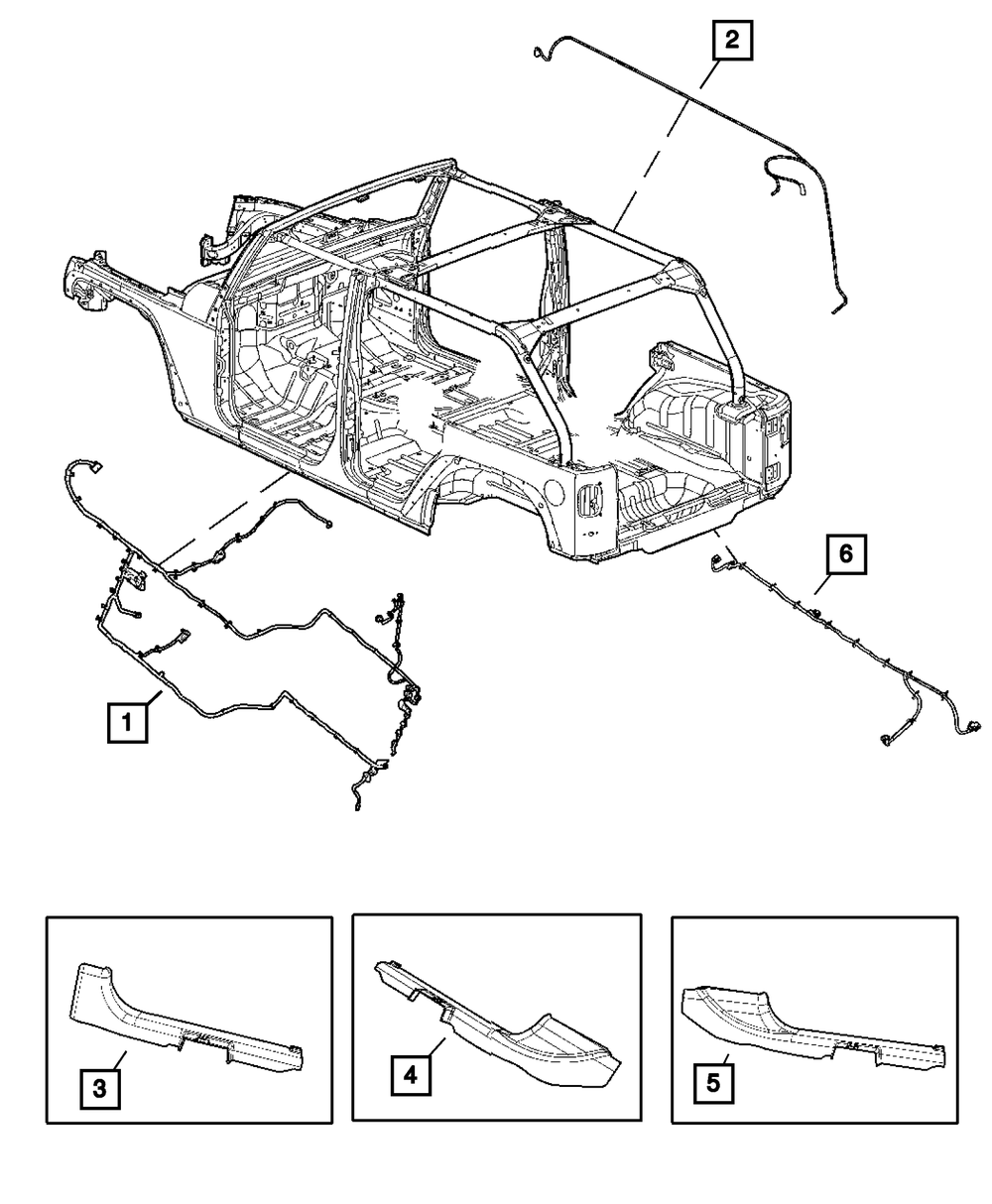 2
6
1
3
4
5