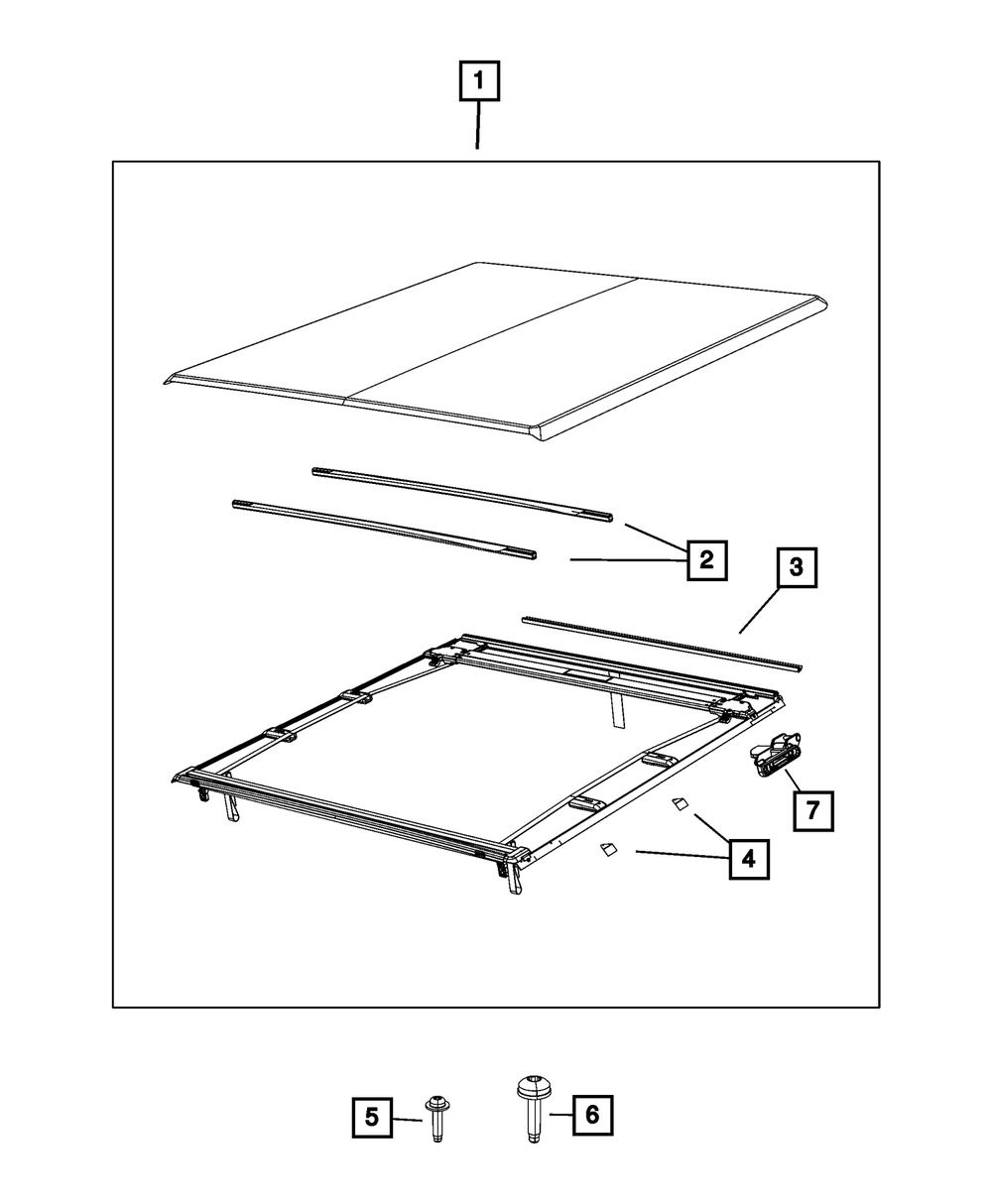 1
2
3
7
4
5
6