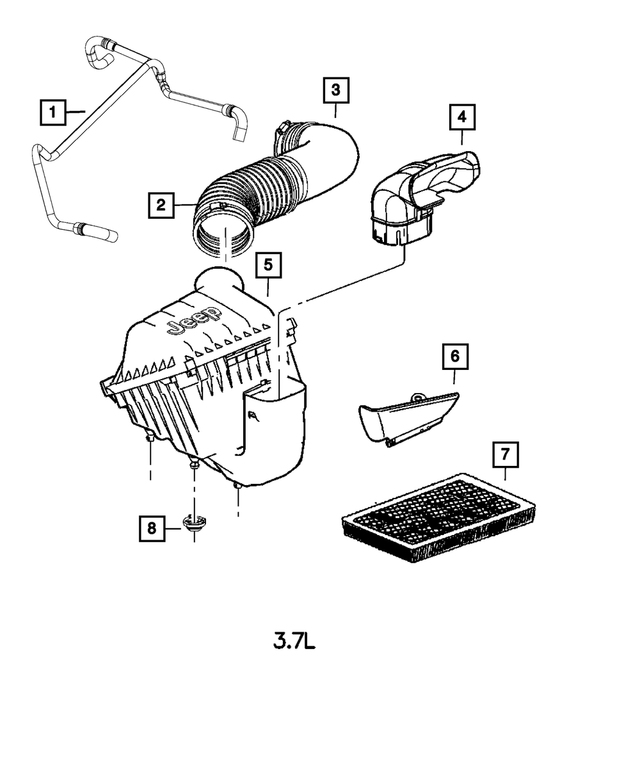 1

3

4

2

5

Jeep

6

7

8

3.7L