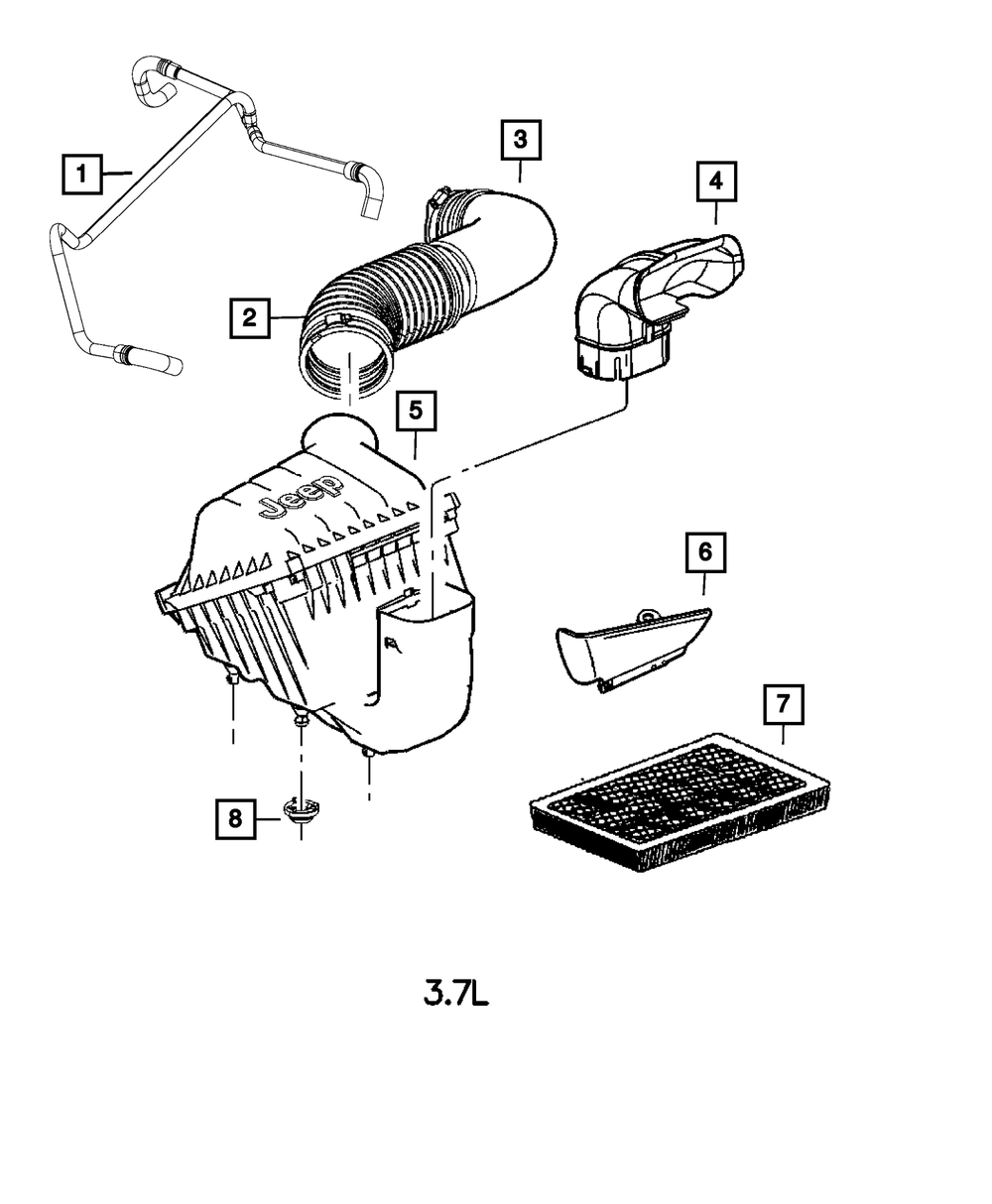 1

3

4

2

5

Jeep

6

7

8

3.7L