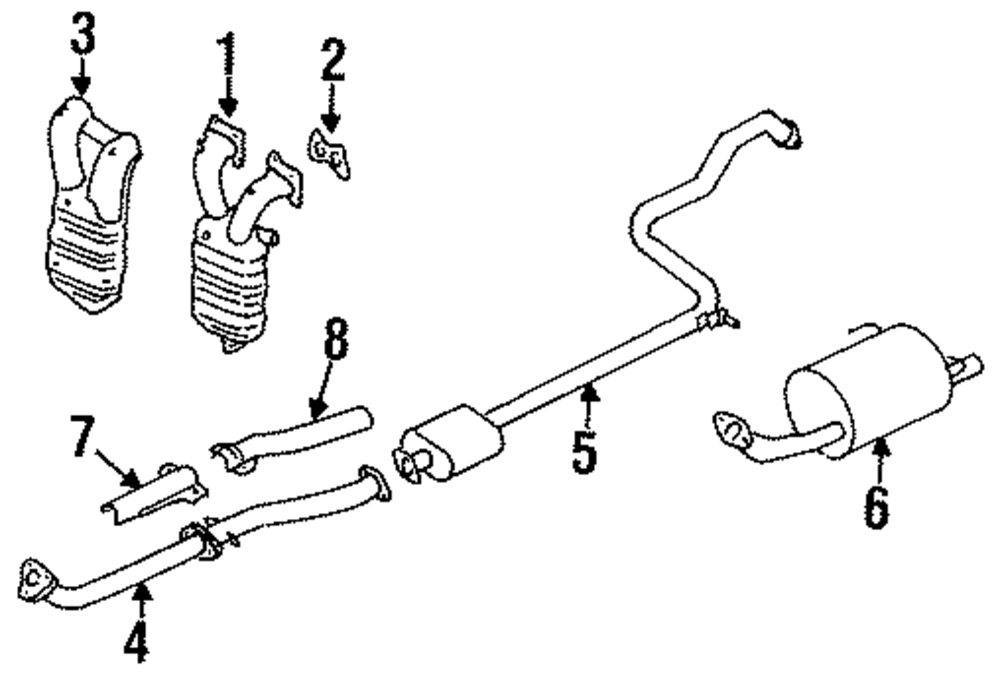 3
1
2
8
7
5
6
4