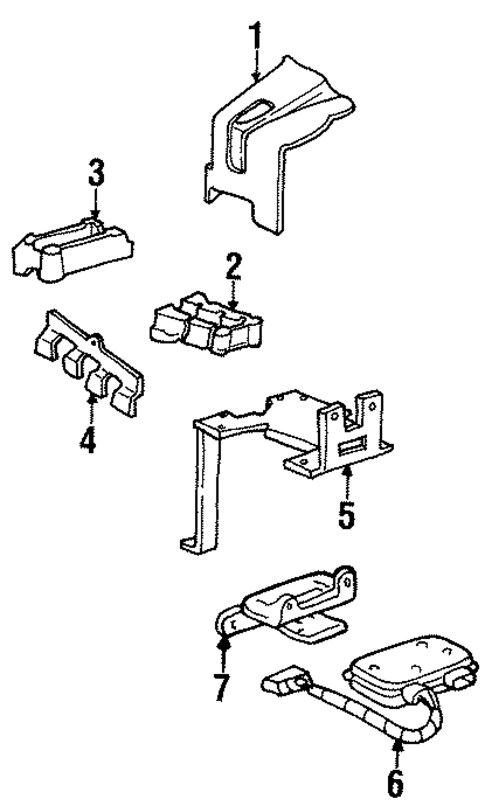 1
3
2
4
5
7
6