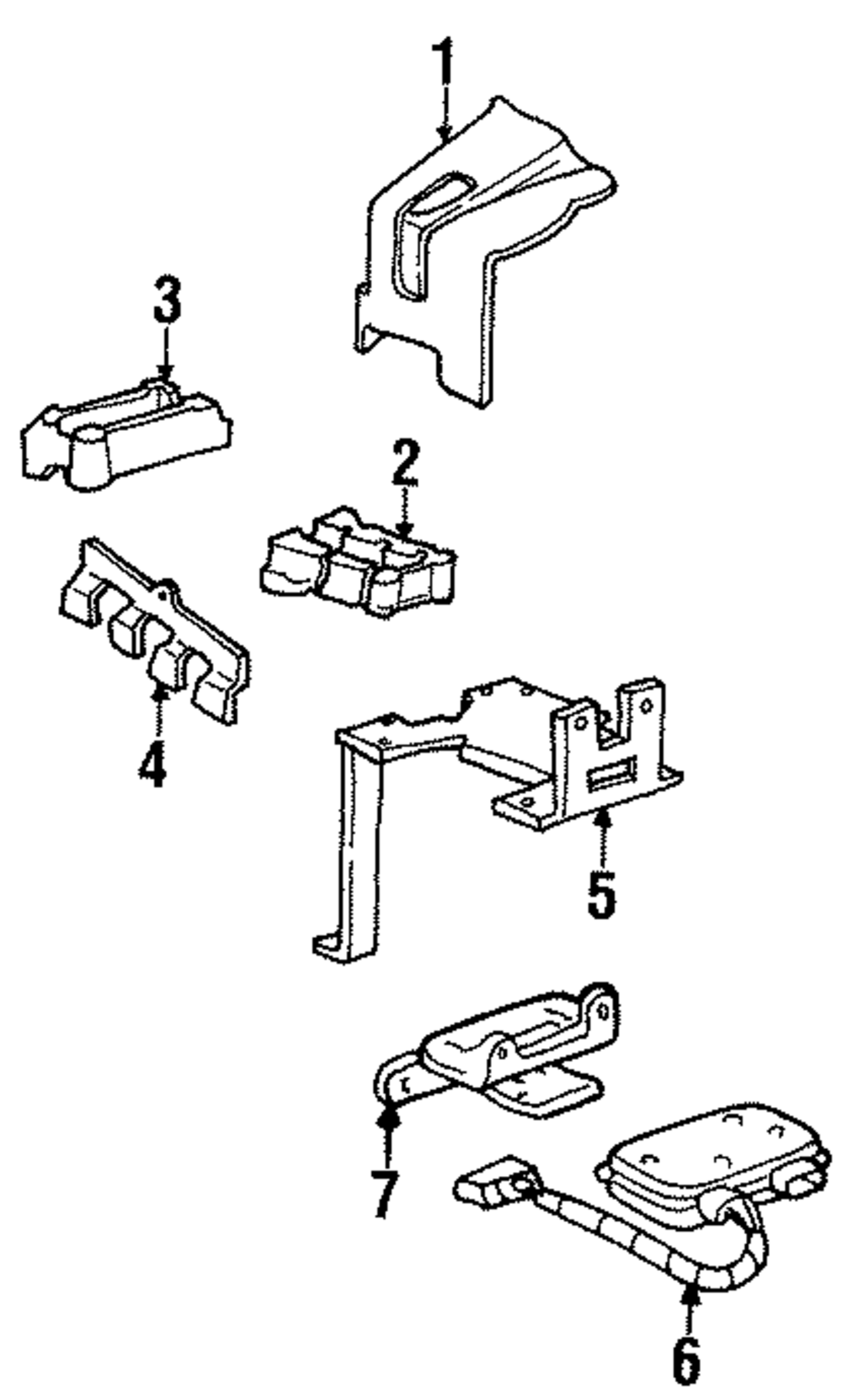 1
3
2
4
5
7
6