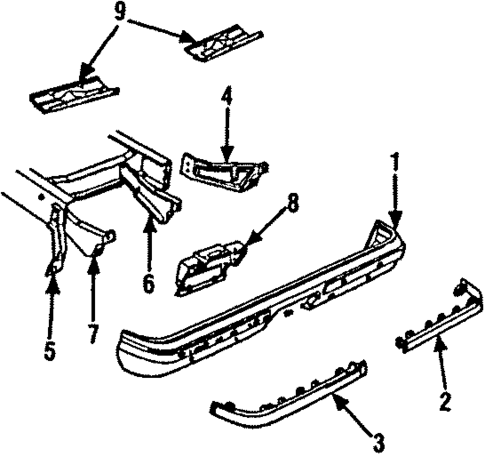 9
4
1
8
6
5
7
2
3