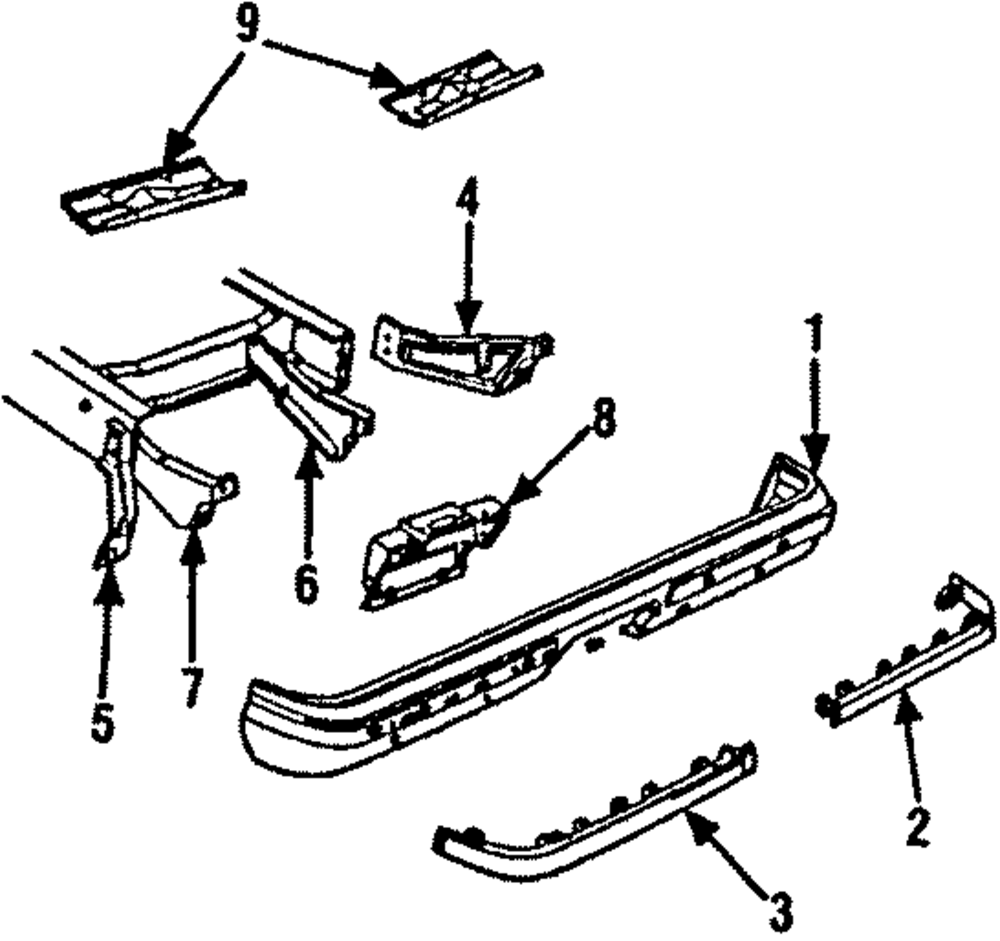 9
4
1
8
6
5
7
2
3