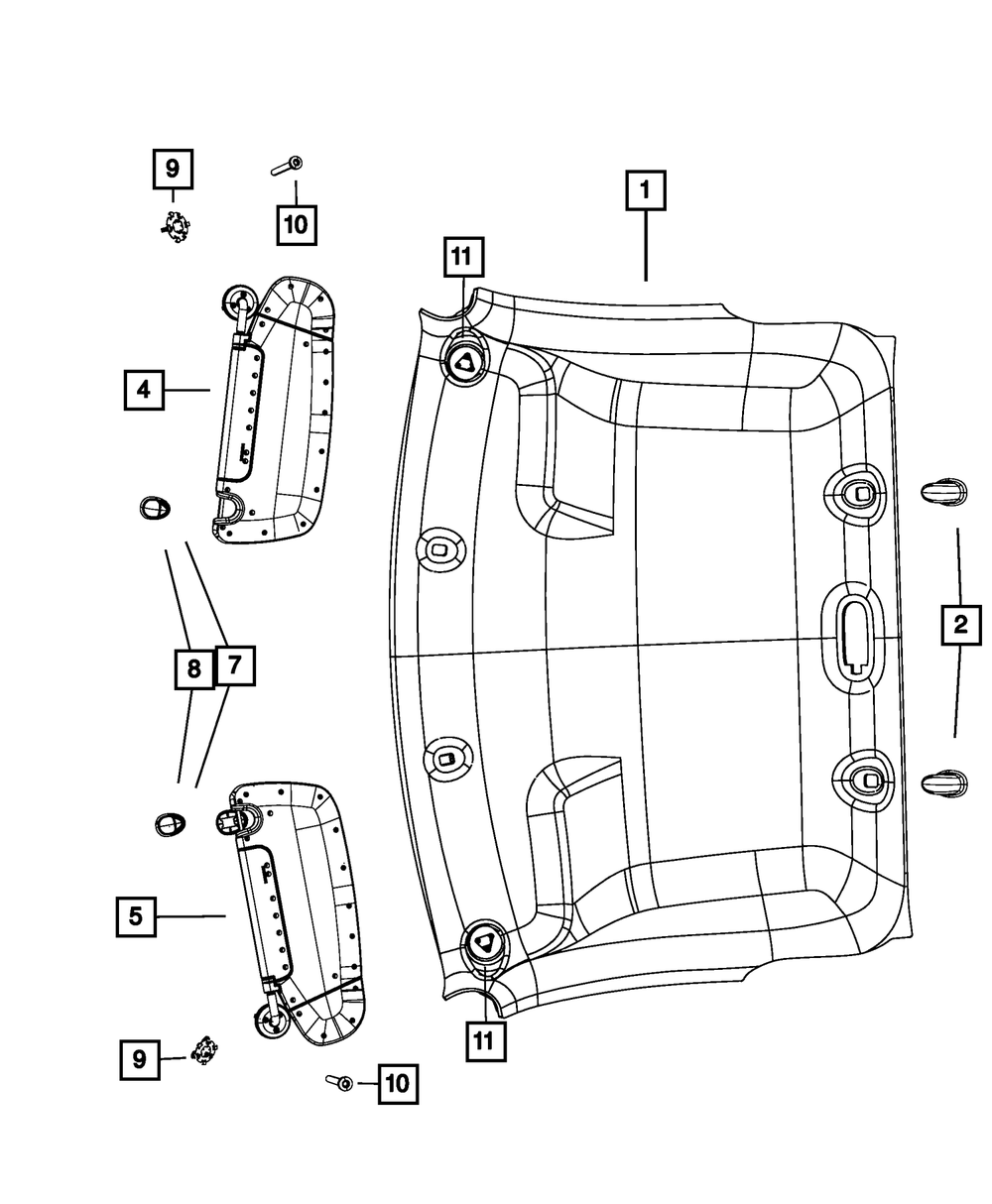 9
10
1
11
4
2
8
7
5
11
9
10