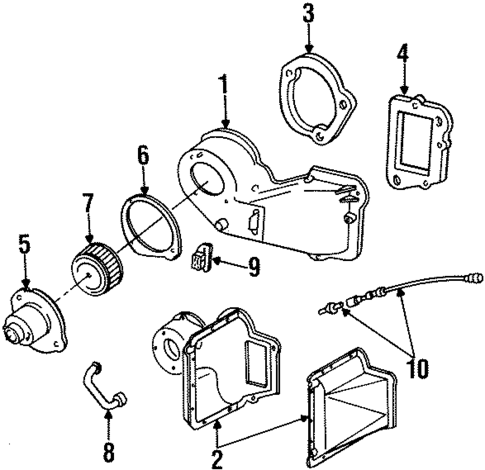 3
4
1
6
7
5
9
10
8
2