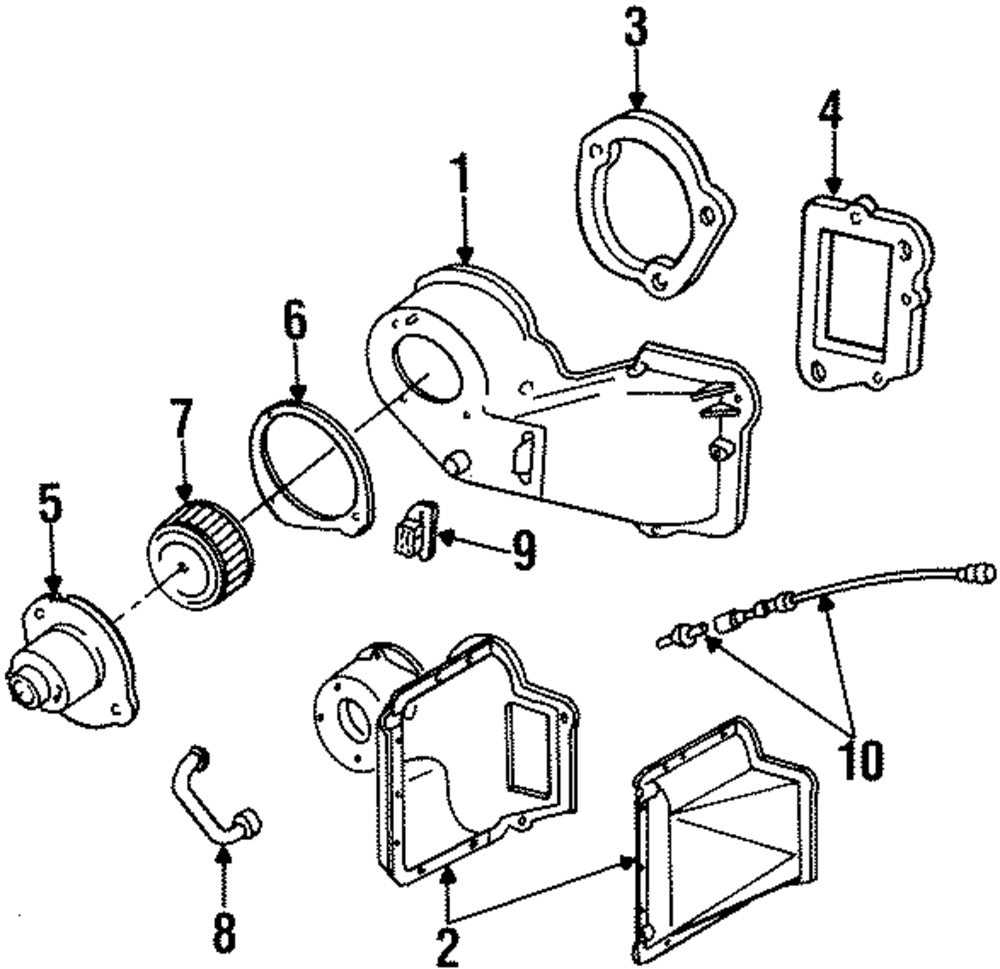 3
4
1
6
7
5
9
10
8
2