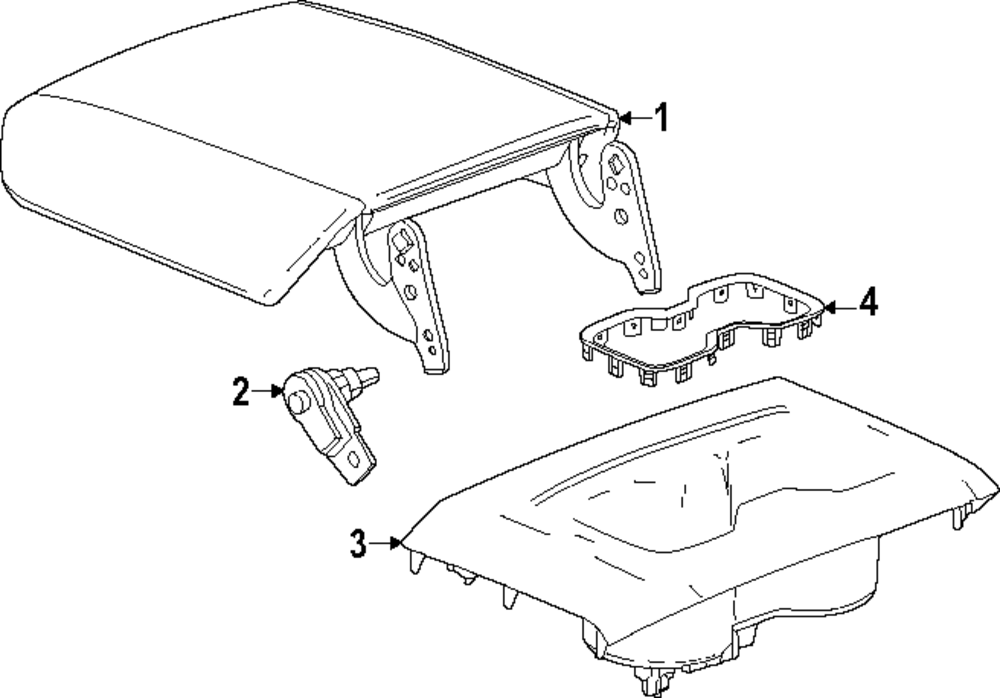 1
4
2
3